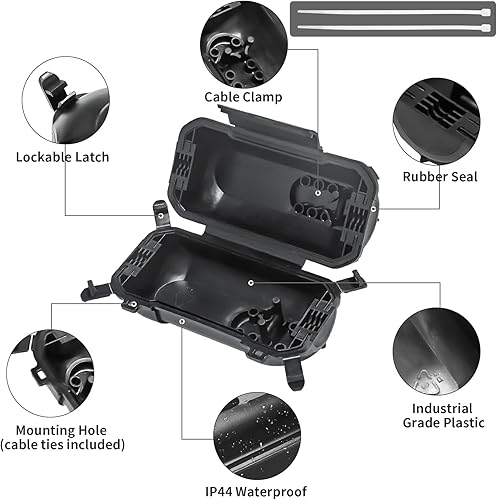 Cable Clamp

Lockable Latch

Rubber Seal

Industrial Grade Plastic

Mounting Hole (cable ties included)

IP44 Waterproof