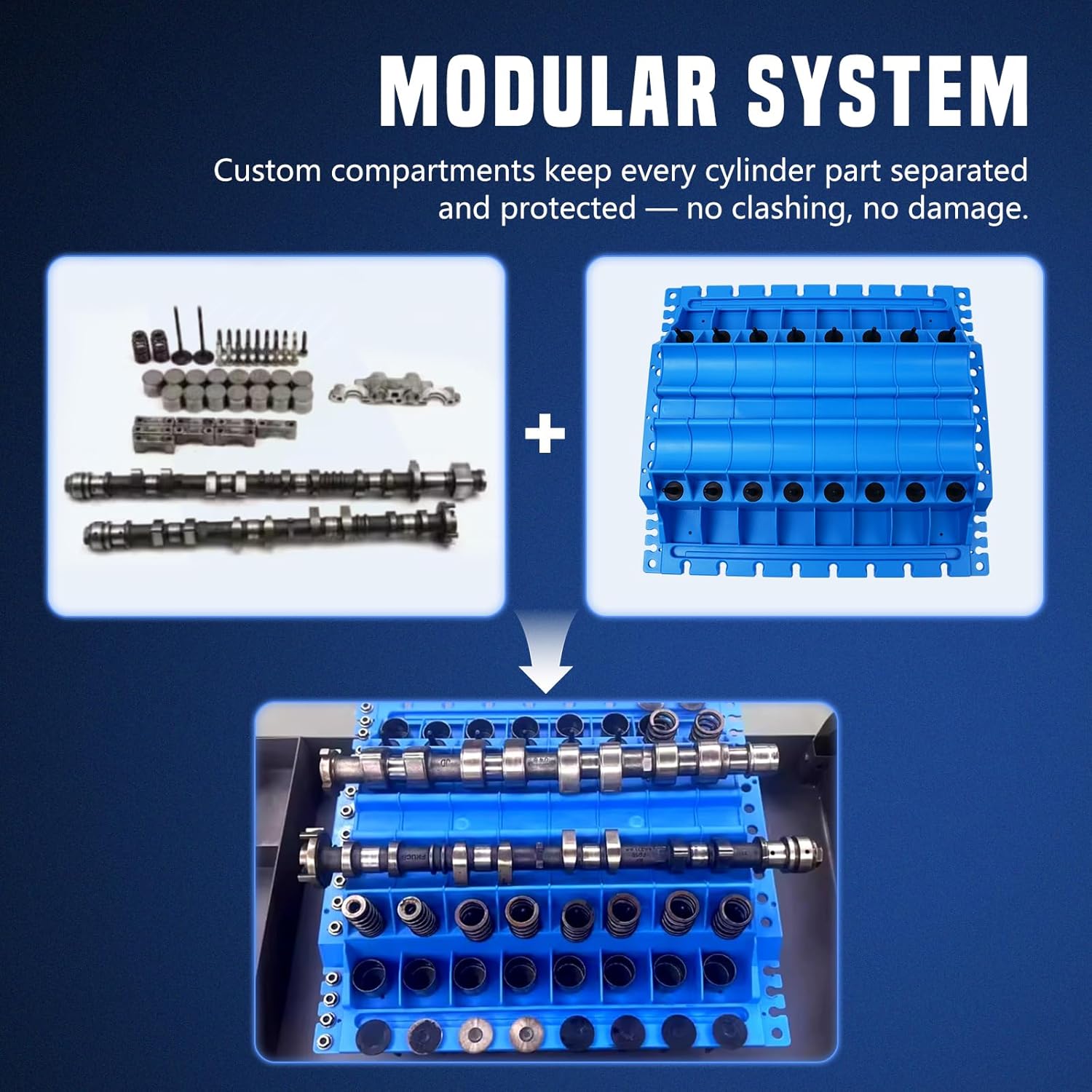 MODULAR SYSTEM

Custom compartments keep every cylinder part separated and protected — no clashing, no damage.

+