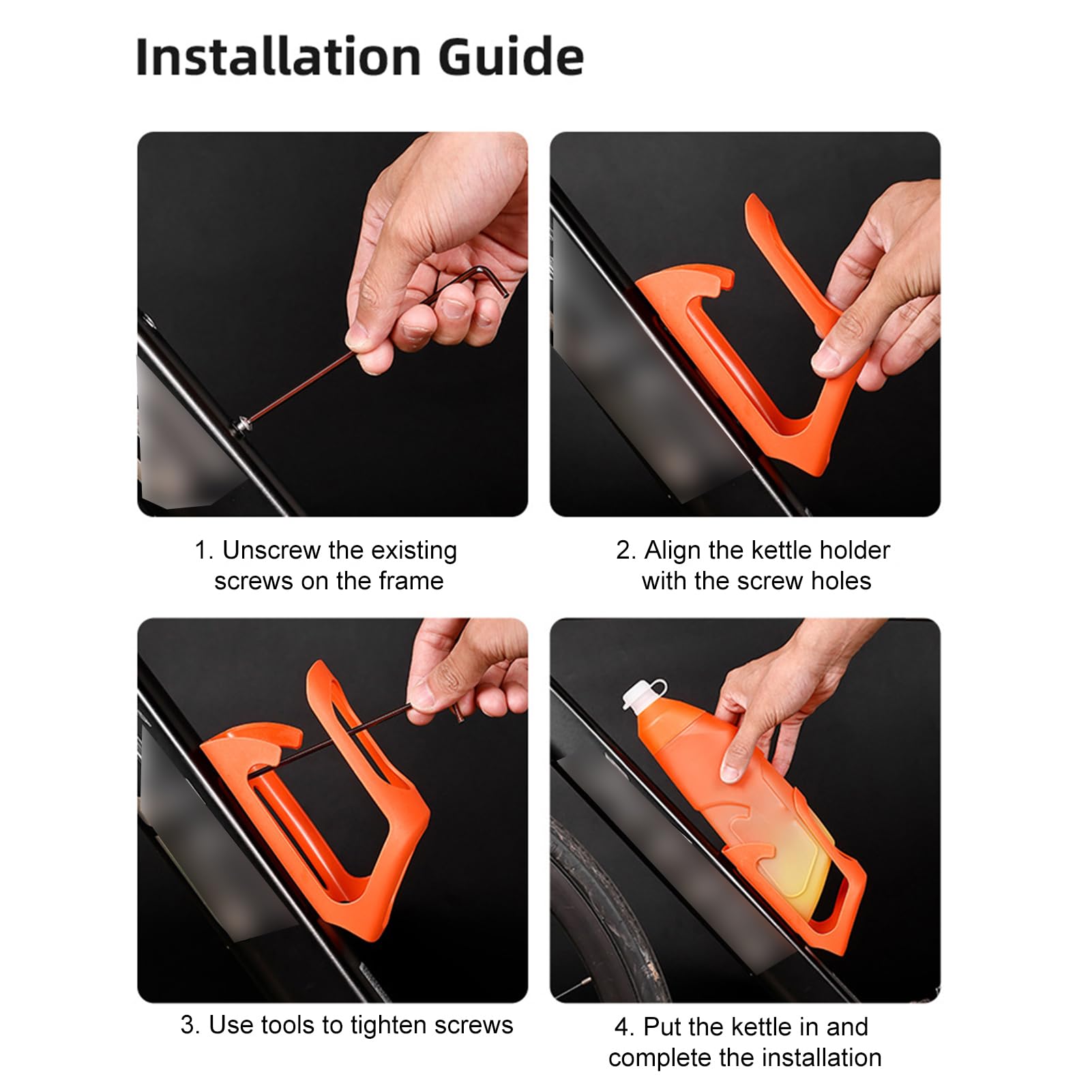 Installation Guide

1. Unscrew the existing screws on the frame

2. Align the kettle holder with the screw holes

3. Use tools to tighten screws

4. Put the kettle in and complete the installation