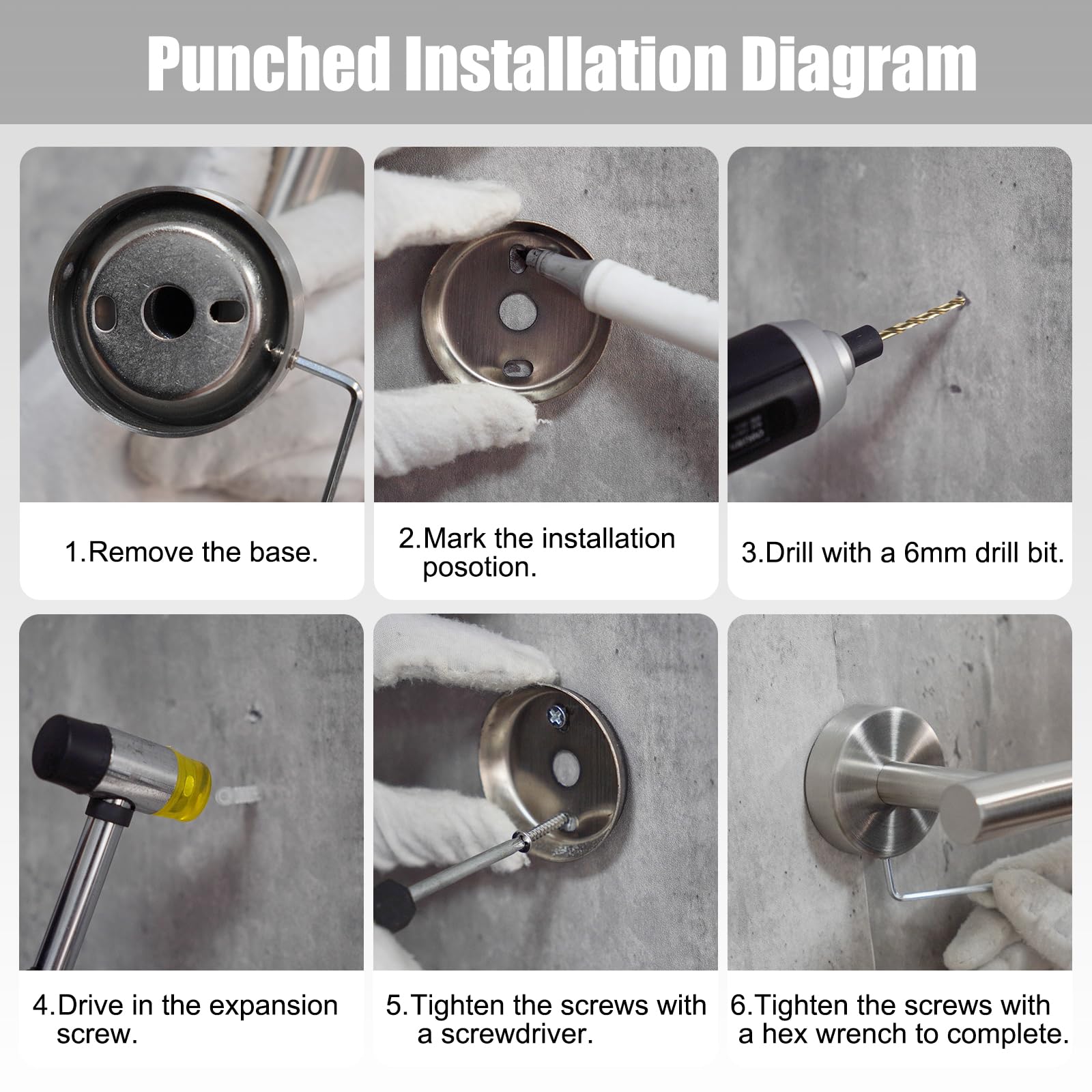 Punched Installation Diagram

1.Remove the base.

2.Mark the installation posotion.

3.Drill with a 6mm drill bit.

4.Drive in the expansion screw.

5.Tighten the screws with a screwdriver.

6.Tighten the screws with a hex wrench to complete.