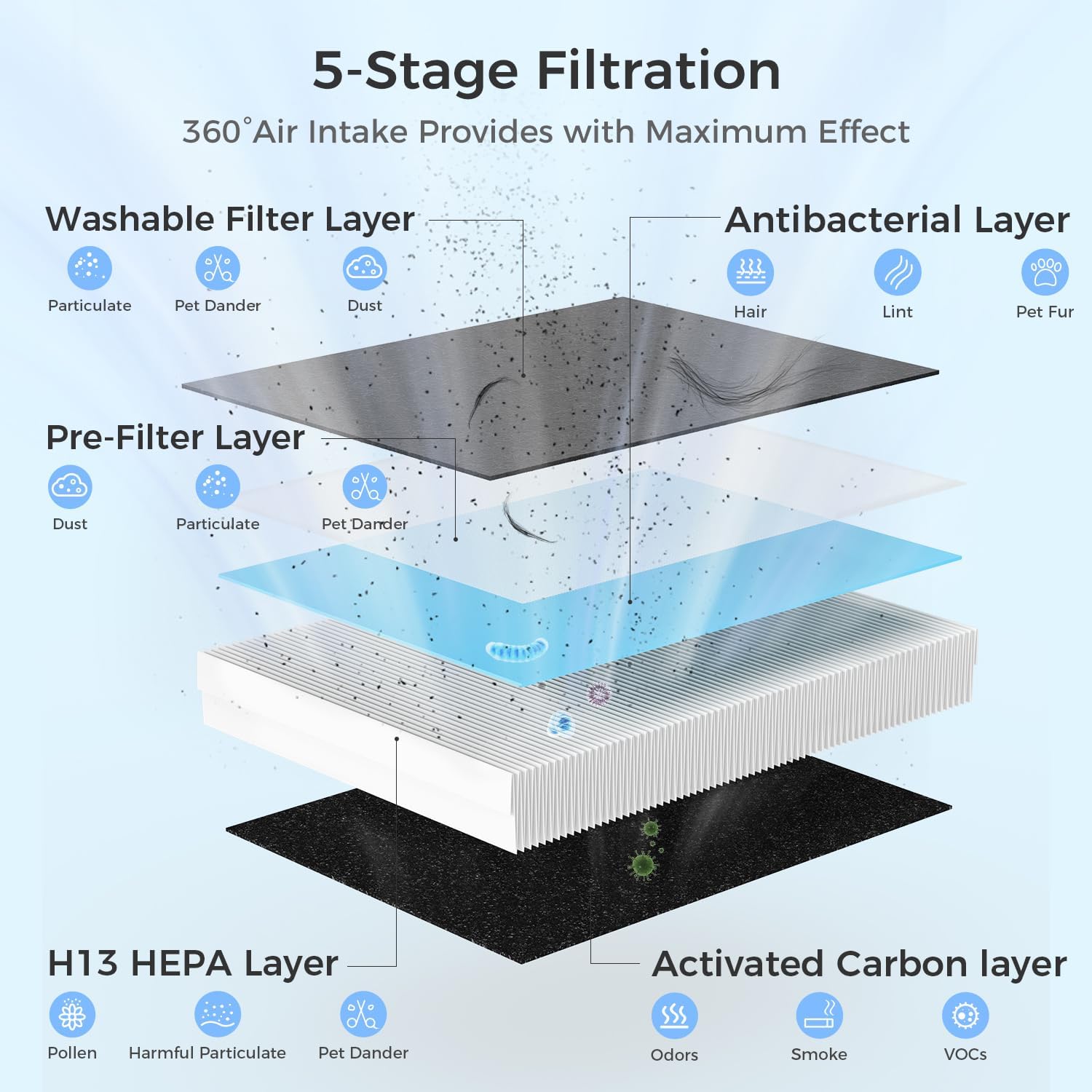 5-Stage Filtration

360°Air Intake Provides with Maximum Effect

Washable Filter Layer

Particulate

Pet Dander

Dust

Antibacterial Layer

Hair

Lint

Pet Fur

Pre-Filter Layer

Dust

Particulate

Pet Dander

H13 HEPA Layer

Pollen

Harmful Particulate

Pet Dander

Activated Carbon layer

Odors

Smoke

VOCs