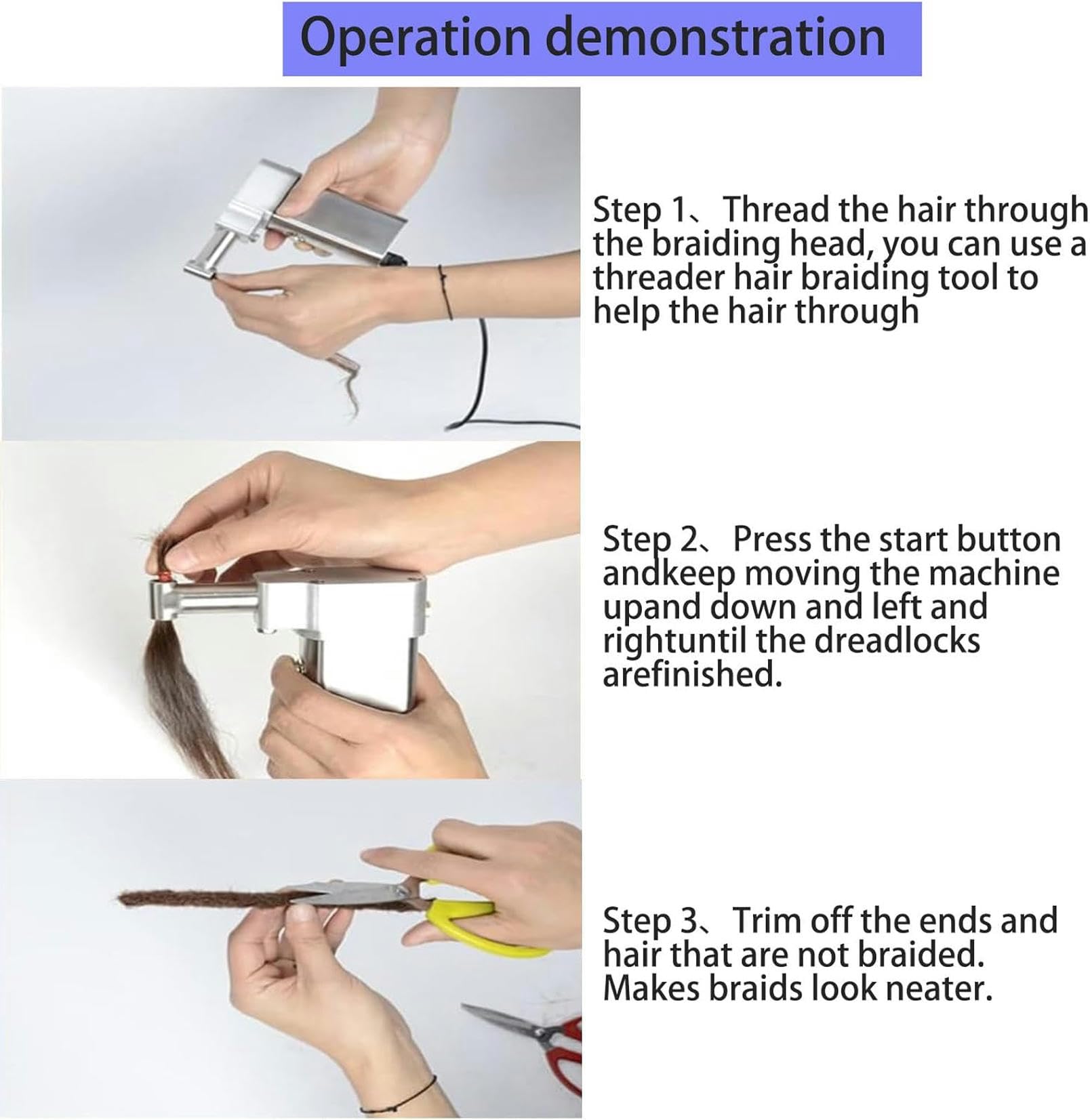 Operation demonstration

Step 1、Thread the hair through the braiding head, you can use a threader hair braiding tool to help the hair through

Step 2、Press the start button andkeep moving the machine upand down and left and rightuntil the dreadlocks arefinished.

Step 3、Trim off the ends and hair that are not braided. Makes braids look neater.