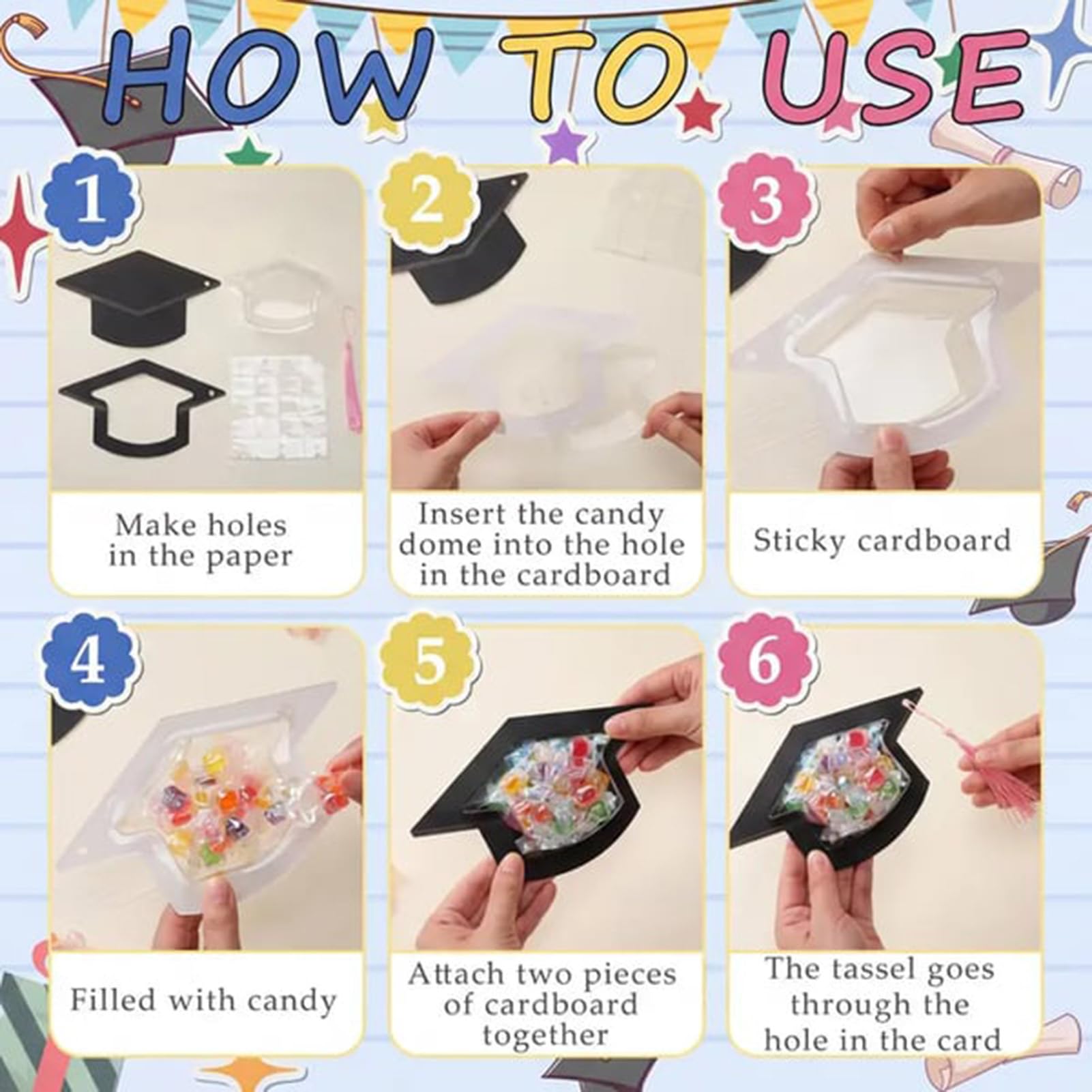 HOW TO USE

1
Make holes in the paper

2
Insert the candy dome into the hole in the cardboard

3
Sticky cardboard

4
Filled with candy

5
Attach two pieces of cardboard together

6
The tassel goes through the hole in the card