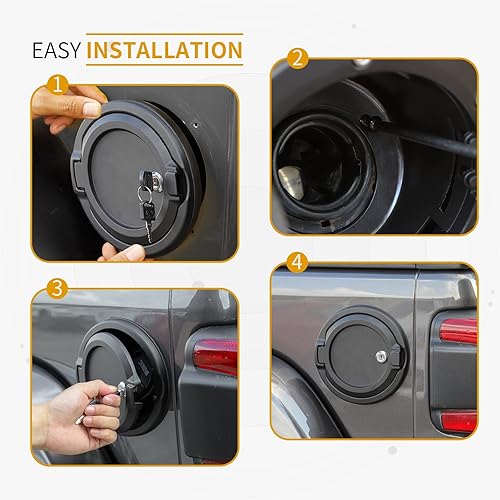 EASY INSTALLATION

1

2

3

4