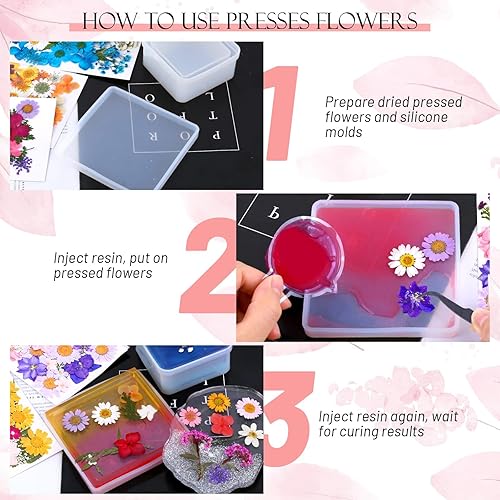 HOW TO USE PRESSES FLOWERS

1

Prepare dried pressed flowers and silicone molds

2

Inject resin, put on pressed flowers

3

Inject resin again, wait for curing results