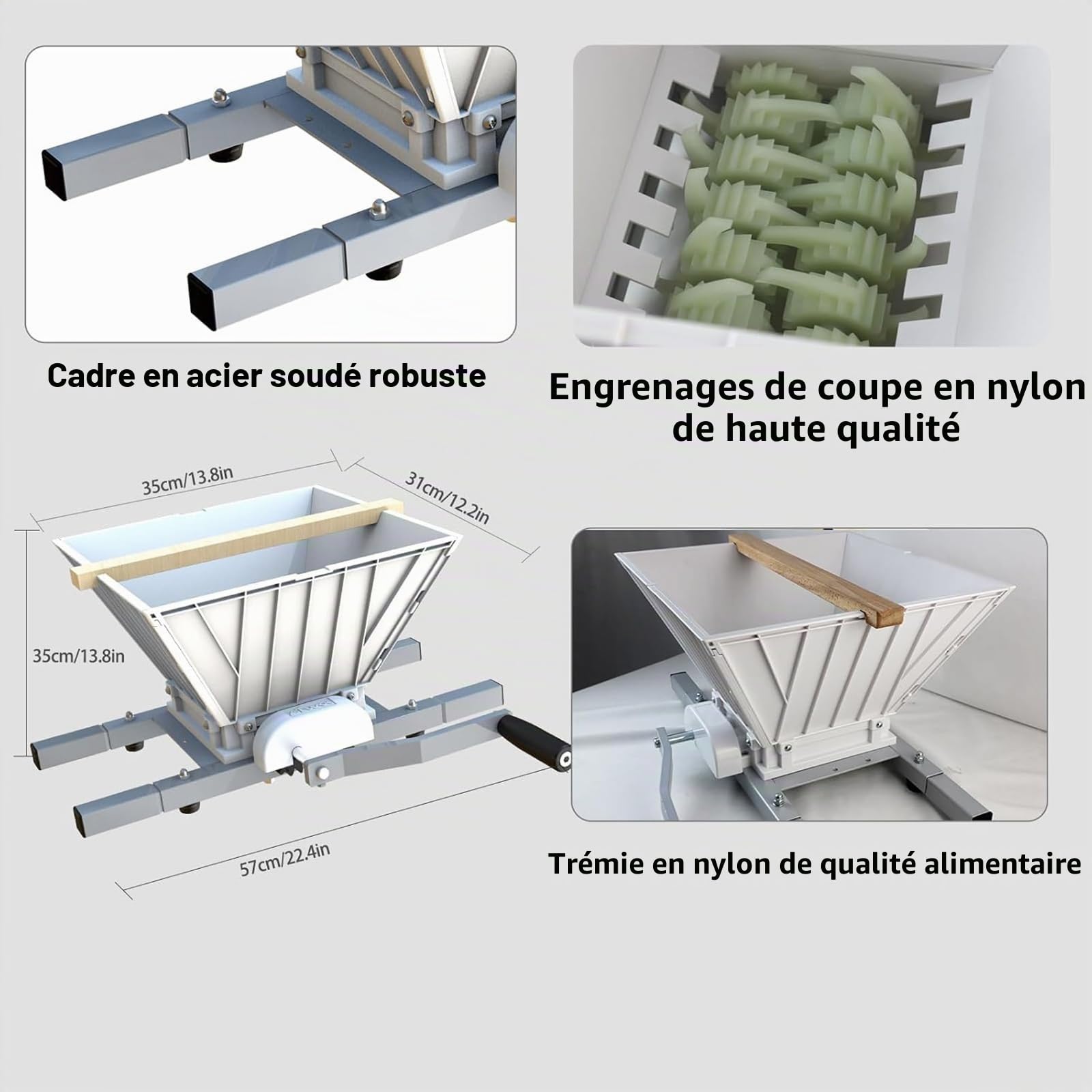 Cadre en acier soudé robuste

Engrenages de coupe en nylon de haute qualité

35cm/13.8in

31cm/12.2in

35cm/13.8in

57cm/22.4in

Trémie en nylon de qualité alimentaire