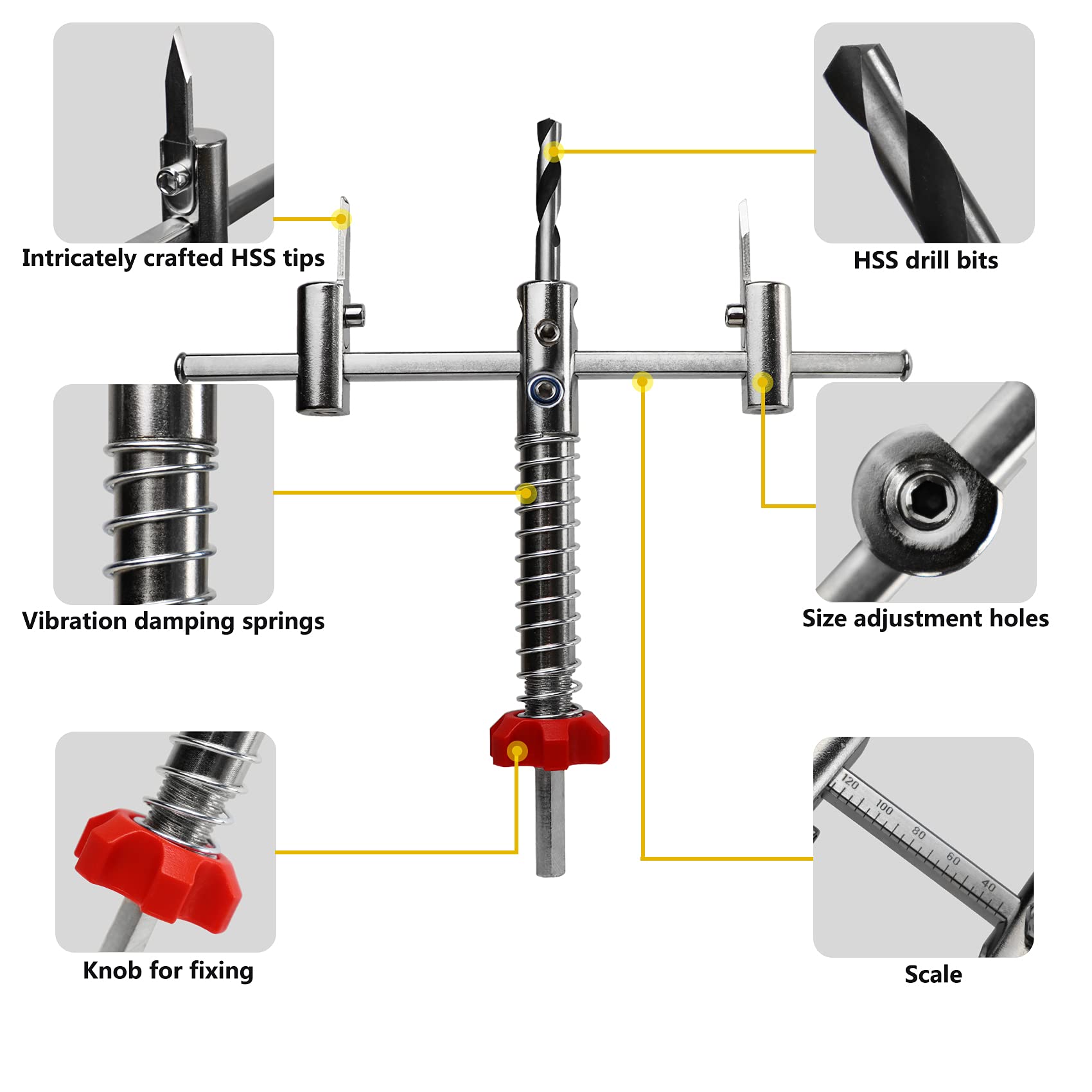 Intricately crafted HSS tips

HSS drill bits

Vibration damping springs

Size adjustment holes

Knob for fixing

120 100 80 60 40

Scale