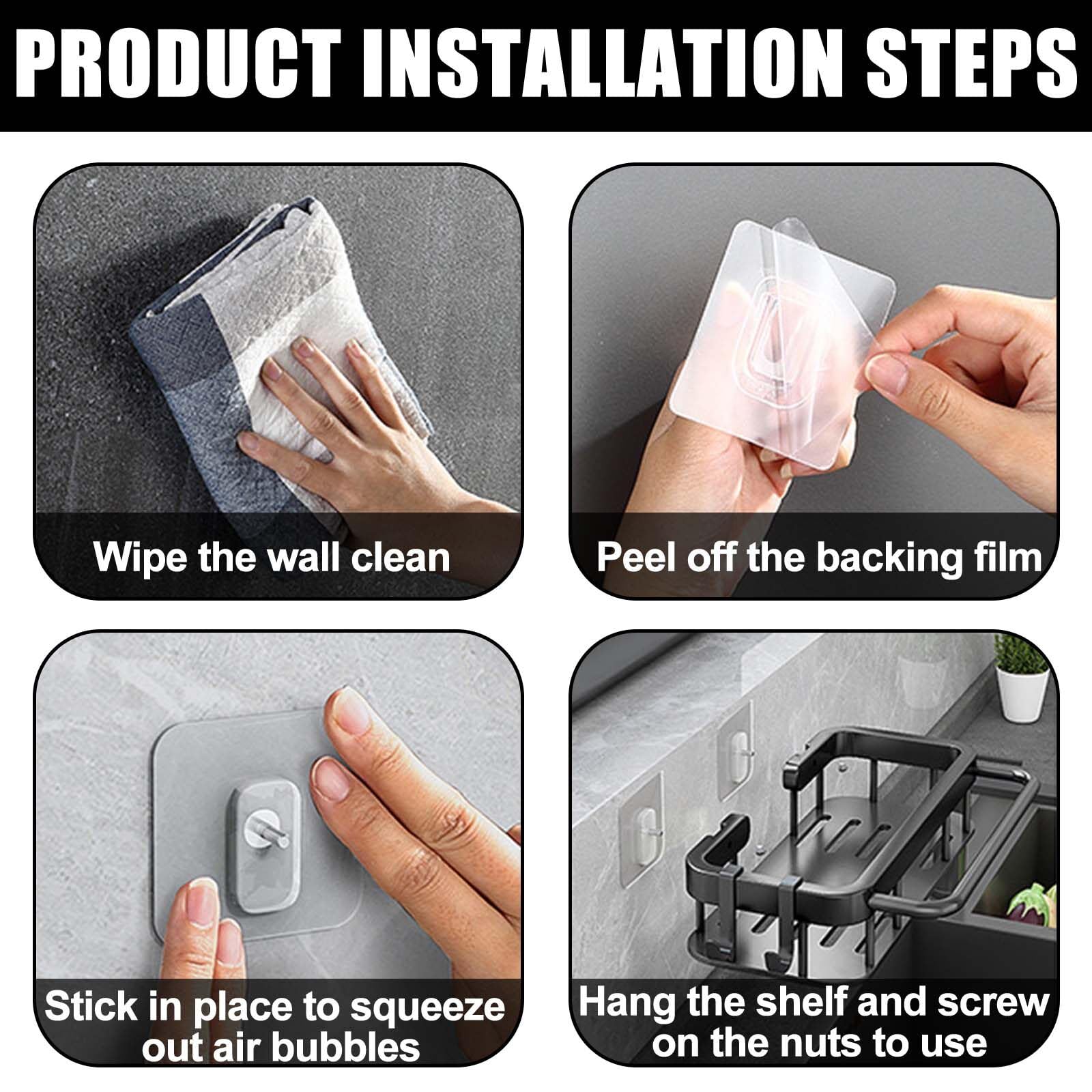 PRODUCT INSTALLATION STEPS

Wipe the wall clean

Peel off the backing film

Stick in place to squeeze out air bubbles

Hang the shelf and screw on the nuts to use