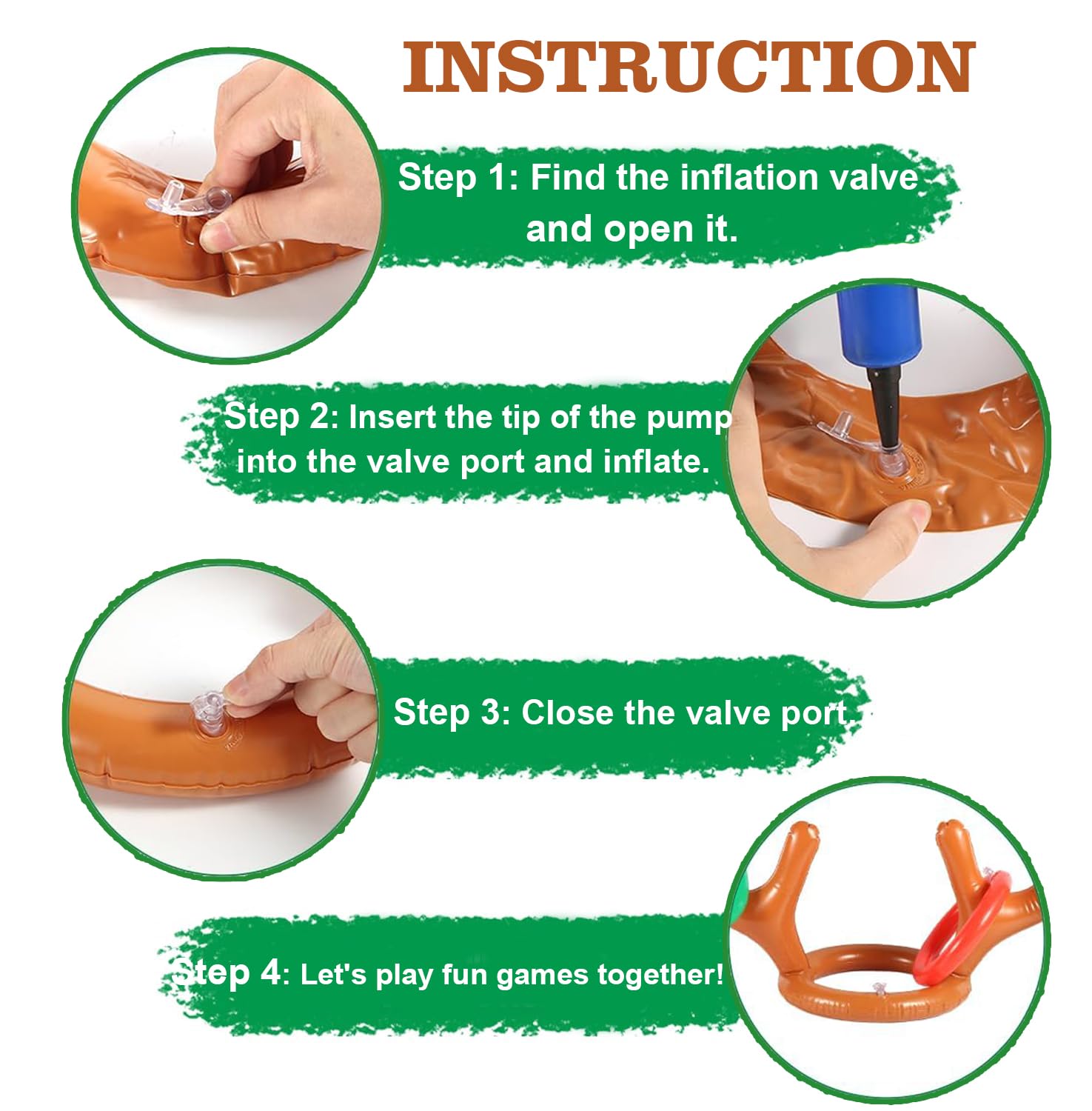 INSTRUCTION

Step 1: Find the inflation valve and open it.

Step 2: Insert the tip of the pump into the valve port and inflate.

Step 3: Close the valve port.

Step 4: Let's play fun games together!