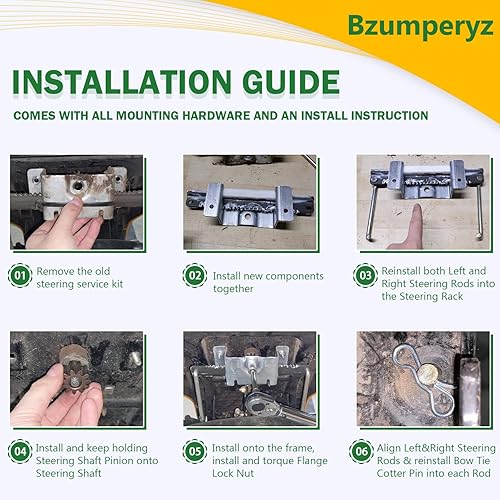 Bzumperyz

INSTALLATION GUIDE

COMES WITH ALL MOUNTING HARDWARE AND AN INSTALL INSTRUCTION

01 Remove the old steering service kit

02 Install new components together

03 Reinstall both Left and Right Steering Rods into the Steering Rack

04 Install and keep holding Steering Shaft Pinion onto Steering Shaft

05 Install onto the frame, install and torque Flange Lock Nut

06 Align Left&Right Steering Rods & reinstall Bow Tie Cotter Pin into each Rod