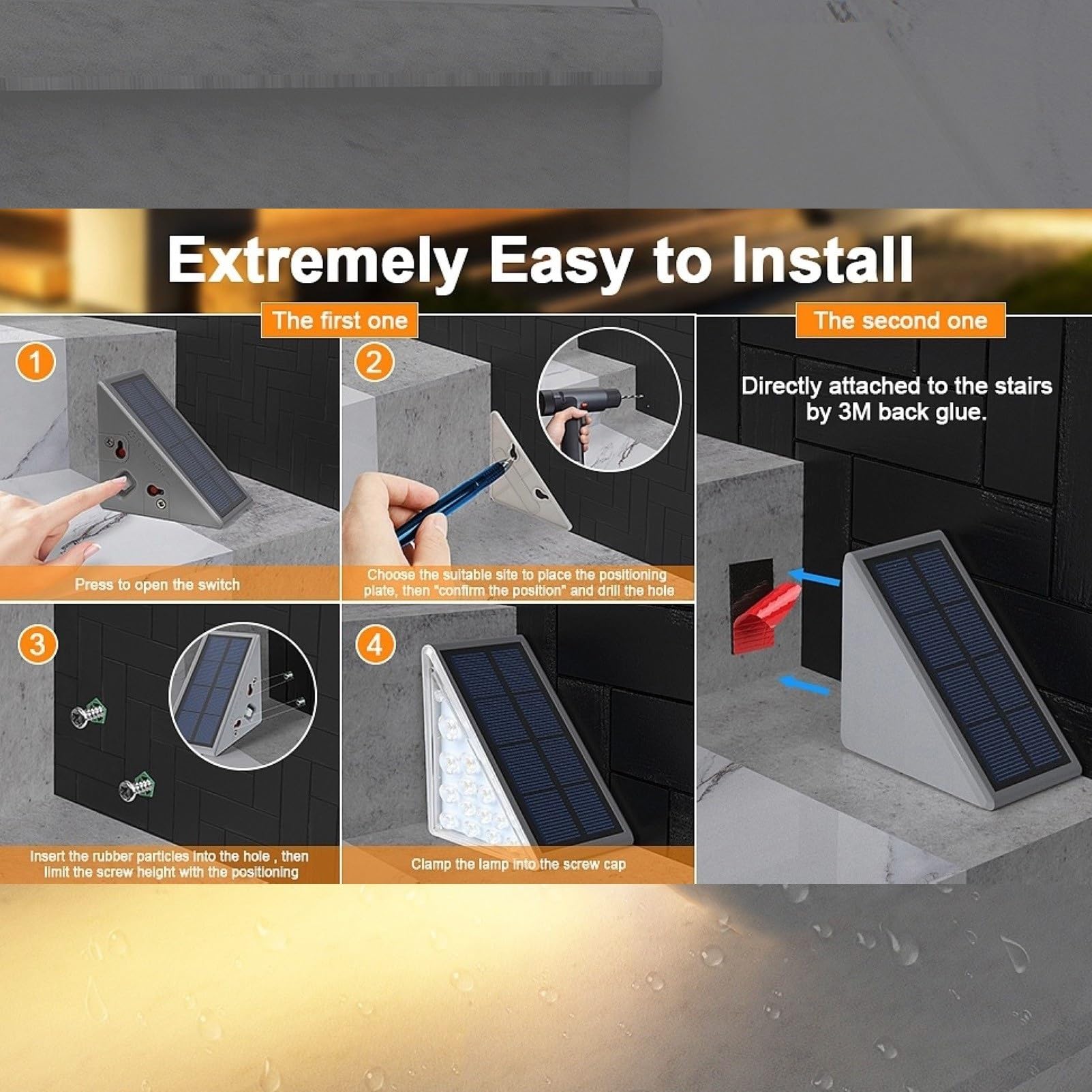 Extremely Easy to Install

The first one

1

Press to open the switch

2

Choose the suitable site to place the positioning plate, then "confirm the position" and drill the hole

3

Insert the rubber particles into the hole , then limit the screw height with the positioning

4

Clamp the lamp into the screw cap

The second one

Directly attached to the stairs by 3M back glue.