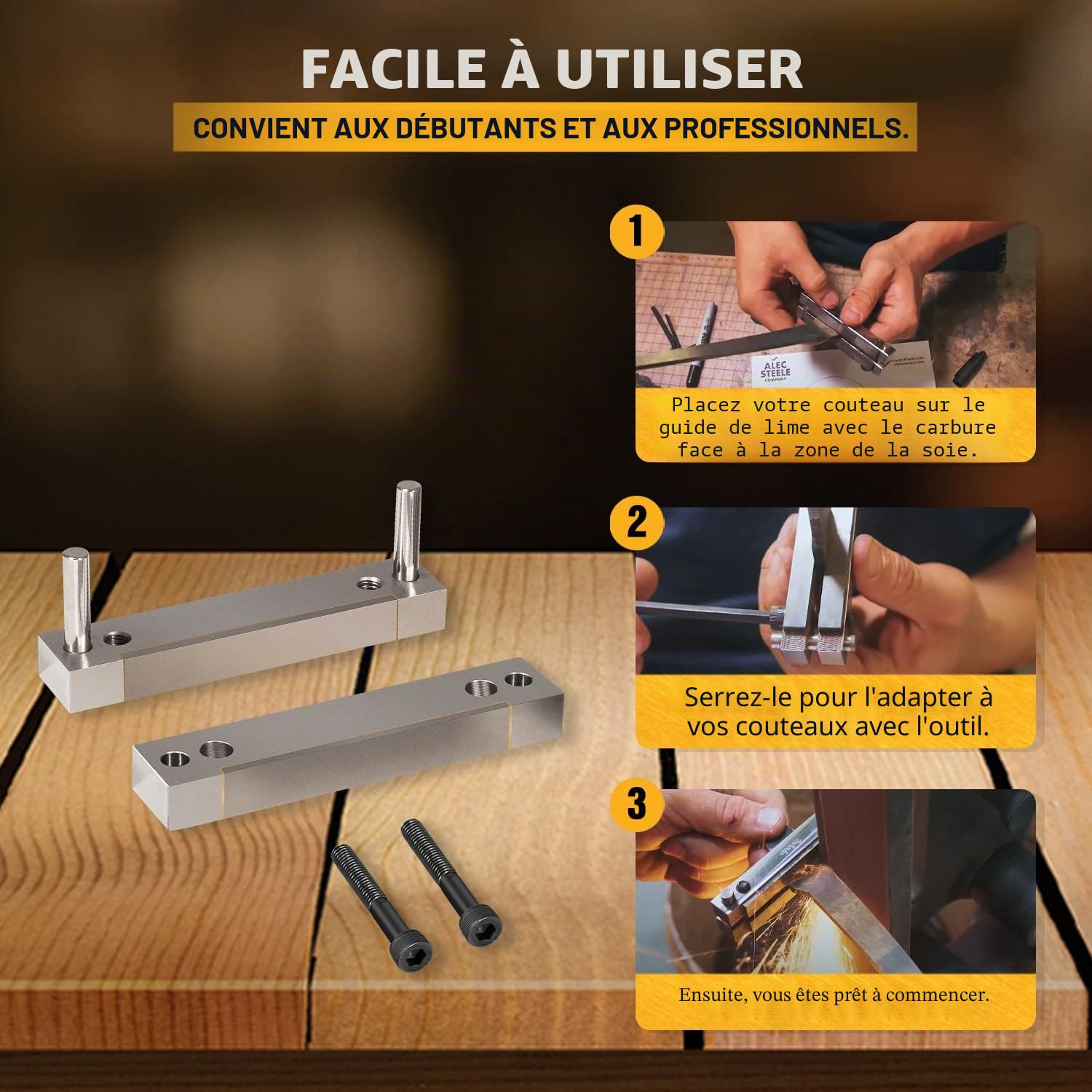 FACILE À UTILISER

CONVIENT AUX DÉBUTANTS ET AUX PROFESSIONNELS.

1

ALEC STEELE COMPANY

Placez votre couteau sur le guide de lime avec le carbure face à la zone de la soie.

2

Serrez-le pour l'adapter à vos couteaux avec l'outil.

3

Ensuite, vous êtes prêt à commencer.