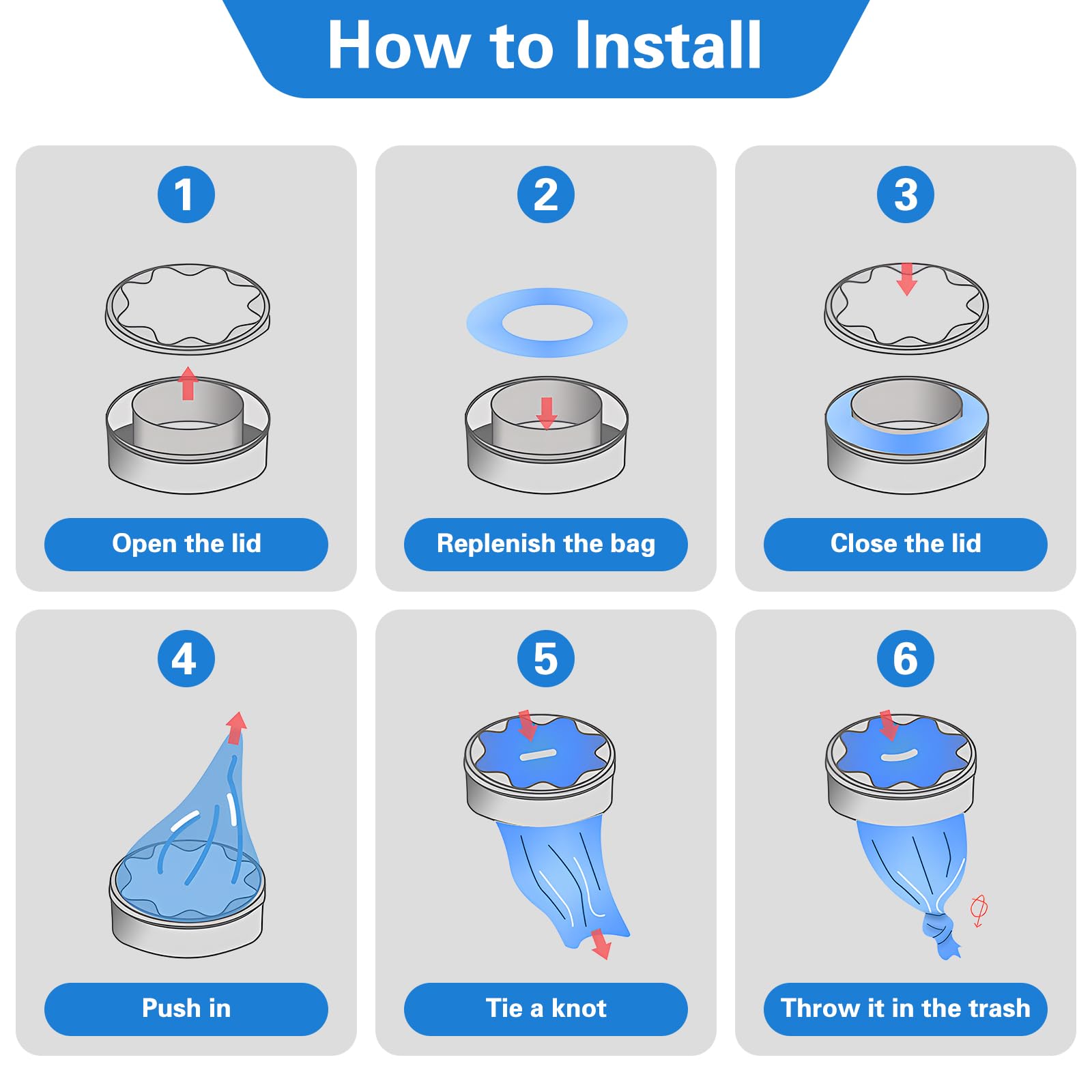 How to Install

1

Open the lid

2

Replenish the bag

3

Close the lid

4

Push in

5

Tie a knot

6

Throw it in the trash