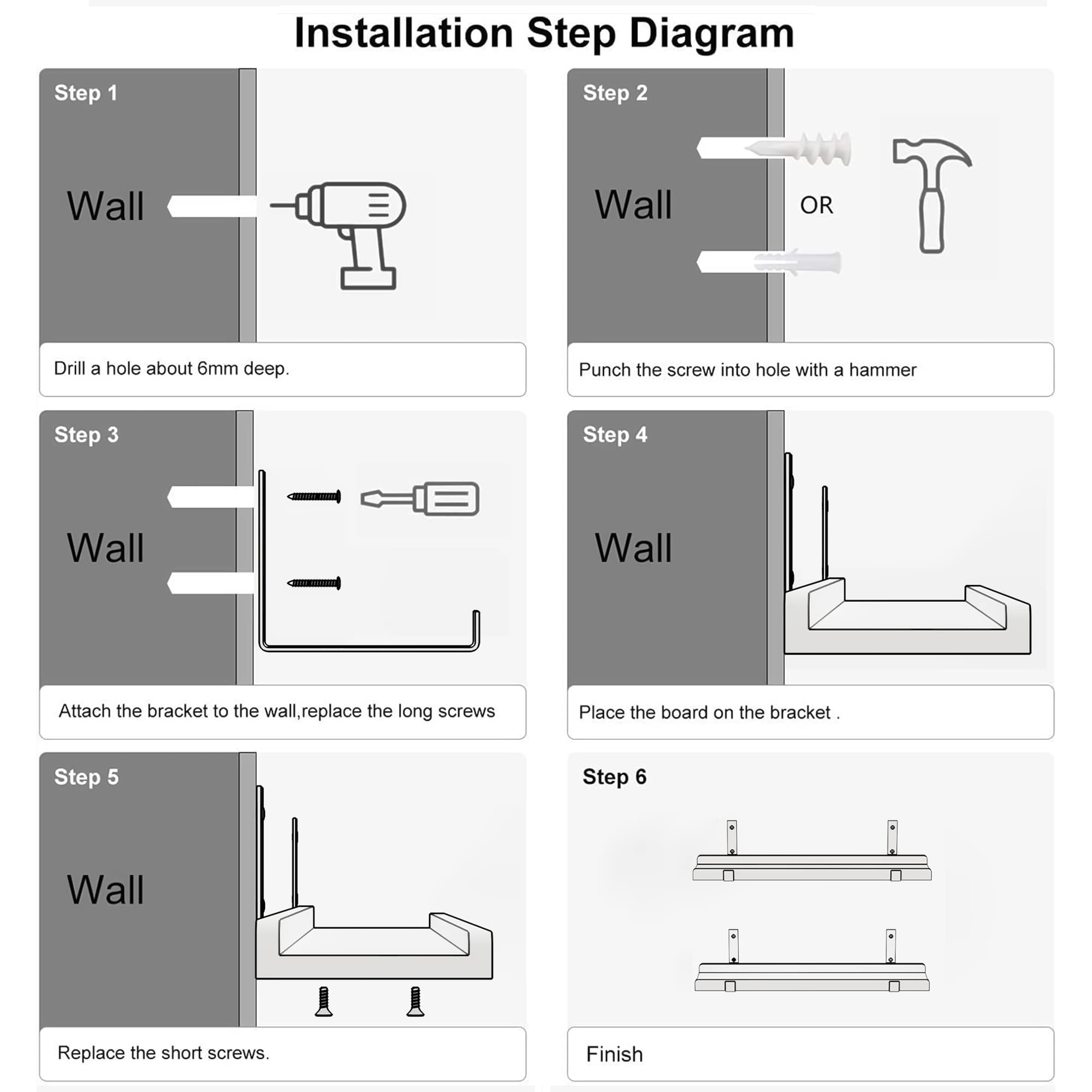 Installation Step Diagram

Step 1

Wall

Drill a hole about 6mm deep.

Step 2

Wall

OR

Punch the screw into hole with a hammer

Step 3

Wall

Attach the bracket to the wall,replace the long screws

Step 4

Wall

Place the board on the bracket .

Step 5

Wall

Replace the short screws.

Step 6

Finish