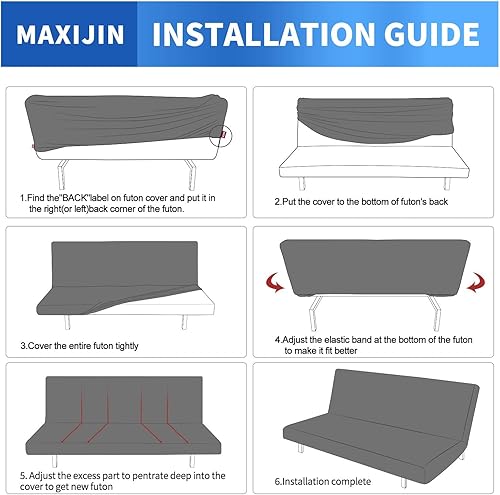 MAXIJIN INSTALLATION GUIDE

1.Find the"BACK"label on futon cover and put it in the right(or left)back corner of the futon.

2.Put the cover to the bottom of futon's back

3.Cover the entire futon tightly

4.Adjust the elastic band at the bottom of the futon to make it fit better

5. Adjust the excess part to pentrate deep into the cover to get new futon

6.Installation complete