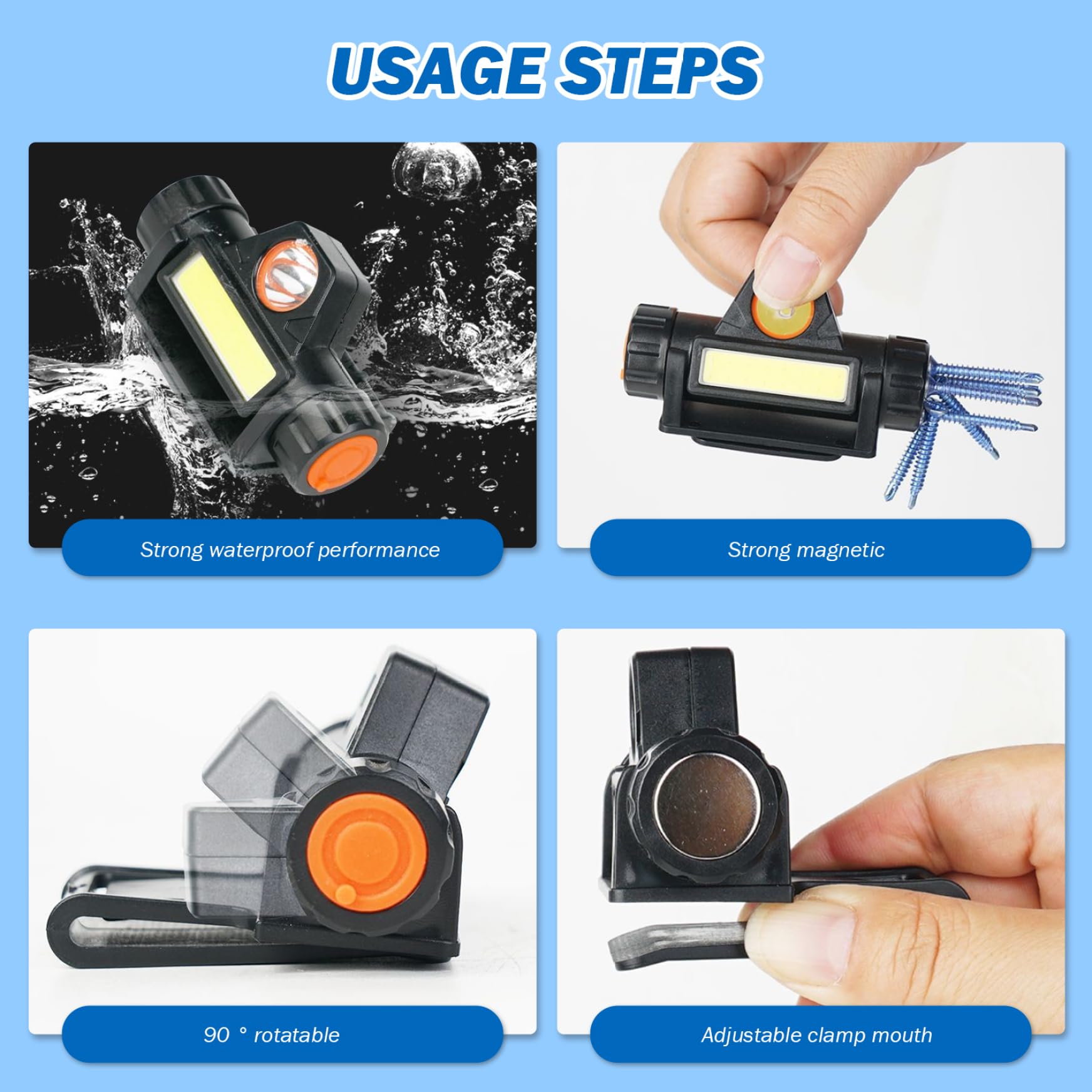 USAGE STEPS

Strong waterproof performance

Strong magnetic

90 ° rotatable

Adjustable clamp mouth