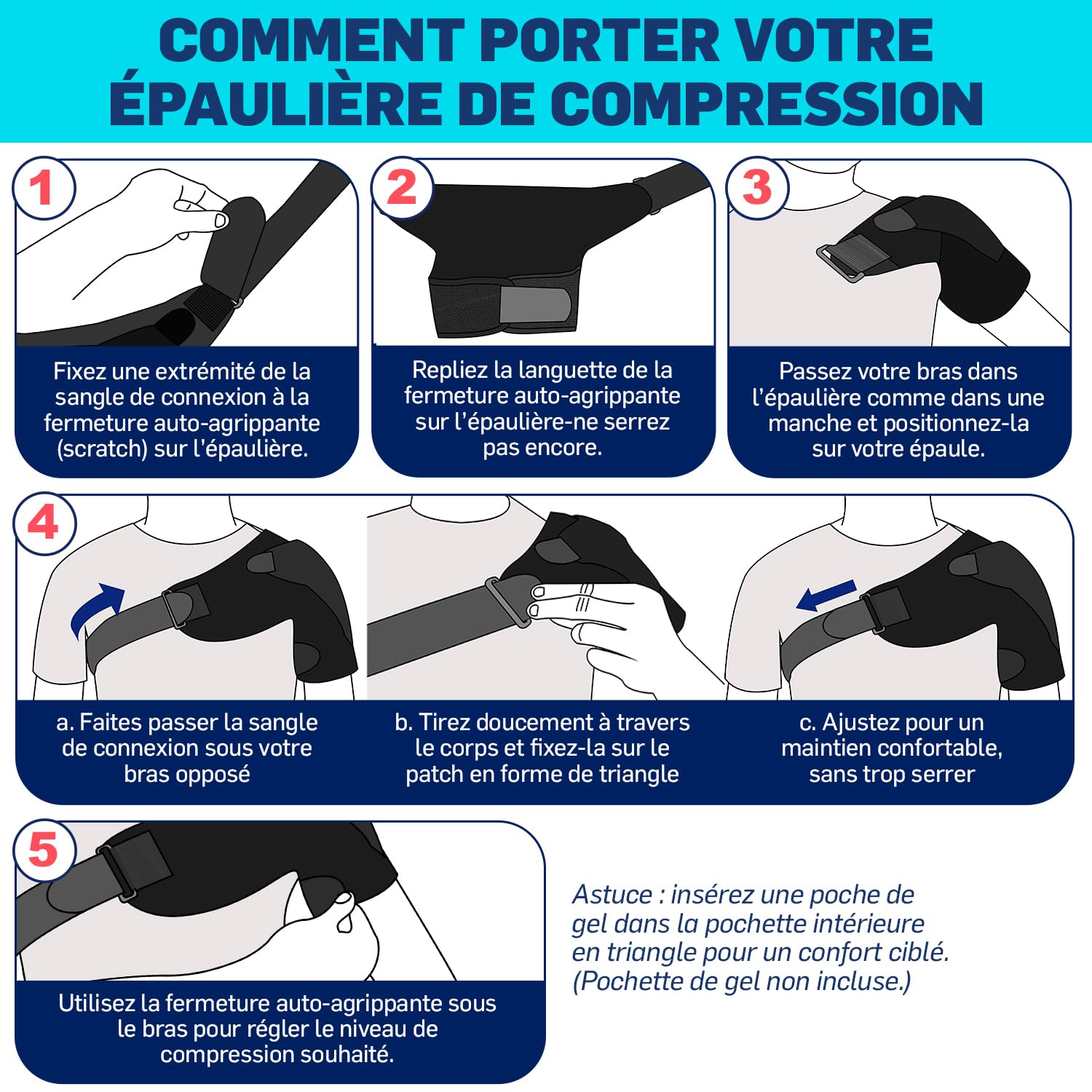 COMMENT PORTER VOTRE ÉPAULIÈRE DE COMPRESSION

1

Fixez une extrémité de la sangle de connexion à la fermeture auto-agrippante (scratch) sur l'épaulière.

2

Repliez la languette de la fermeture auto-agrippante sur l'épaulière-ne serrez pas encore.

3

Passez votre bras dans l'épaulière comme dans une manche et positionnez-la sur votre épaule.

4

a. Faites passer la sangle de connexion sous votre bras opposé

b. Tirez doucement à travers le corps et fixez-la sur le patch en forme de triangle

c. Ajustez pour un maintien confortable, sans trop serrer

5

Utilisez la fermeture auto-agrippante sous le bras pour régler le niveau de compression souhaité.

Astuce : insérez une poche de gel dans la pochette intérieure en triangle pour un confort ciblé. (Pochette de gel non incluse.)