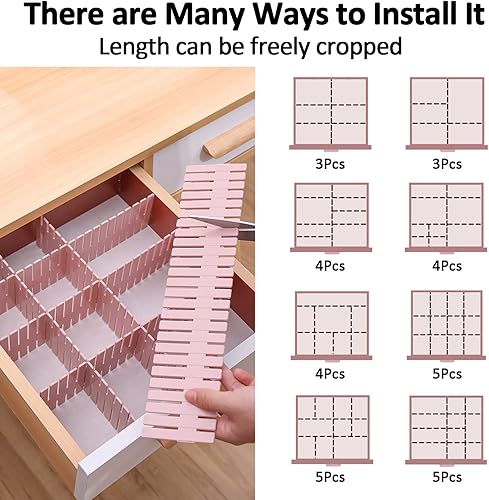 There are Many Ways to Install It
Length can be freely cropped

3Pcs
3Pcs
4Pcs
4Pcs
4Pcs
5Pcs
5Pcs
5Pcs