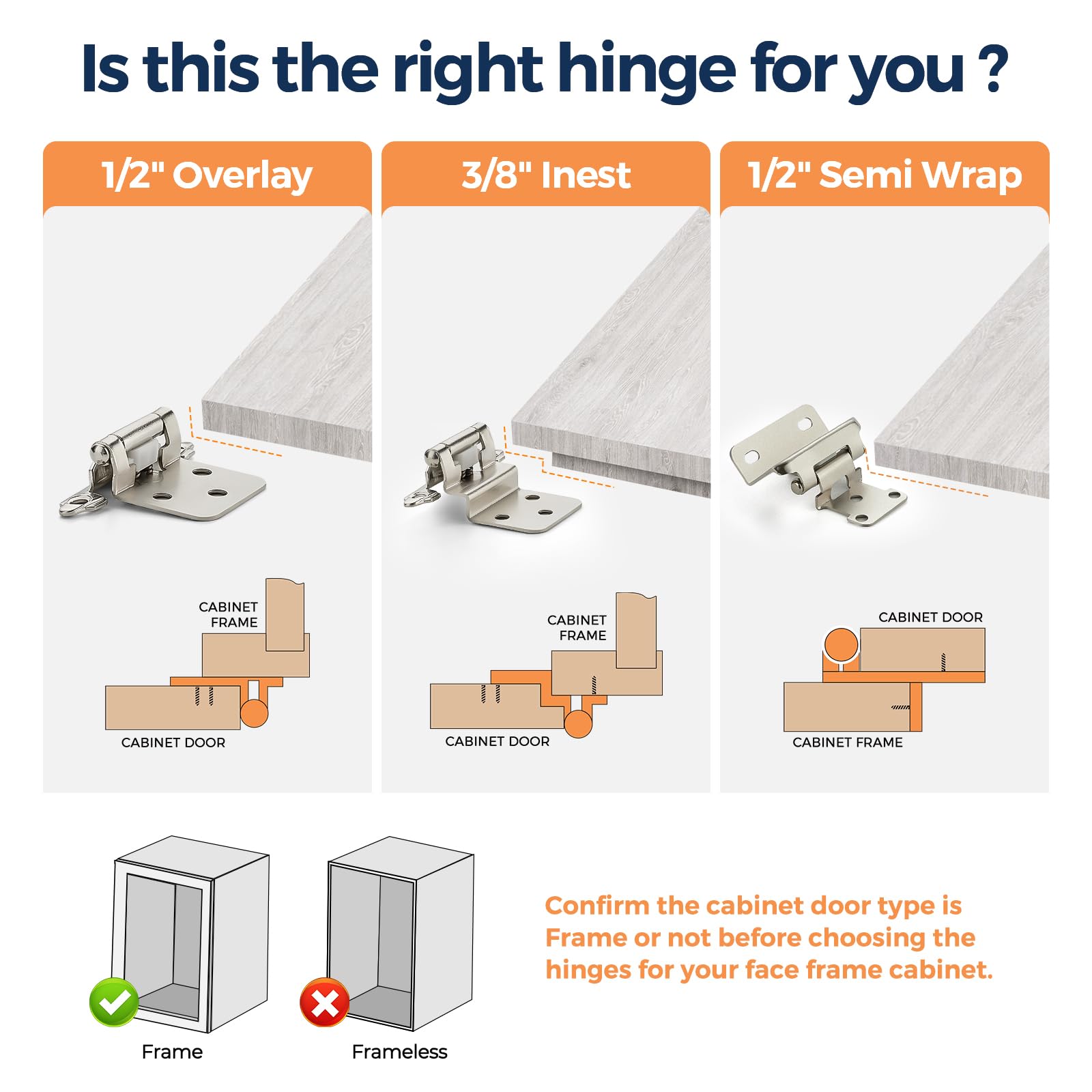 Is this the right hinge for you ?

1/2" Overlay

CABINET FRAME

CABINET DOOR

3/8" Inest

CABINET FRAME

CABINET DOOR

1/2" Semi Wrap

CABINET DOOR

CABINET FRAME

Frame

Frameless

Confirm the cabinet door type is Frame or not before choosing the hinges for your face frame cabinet.