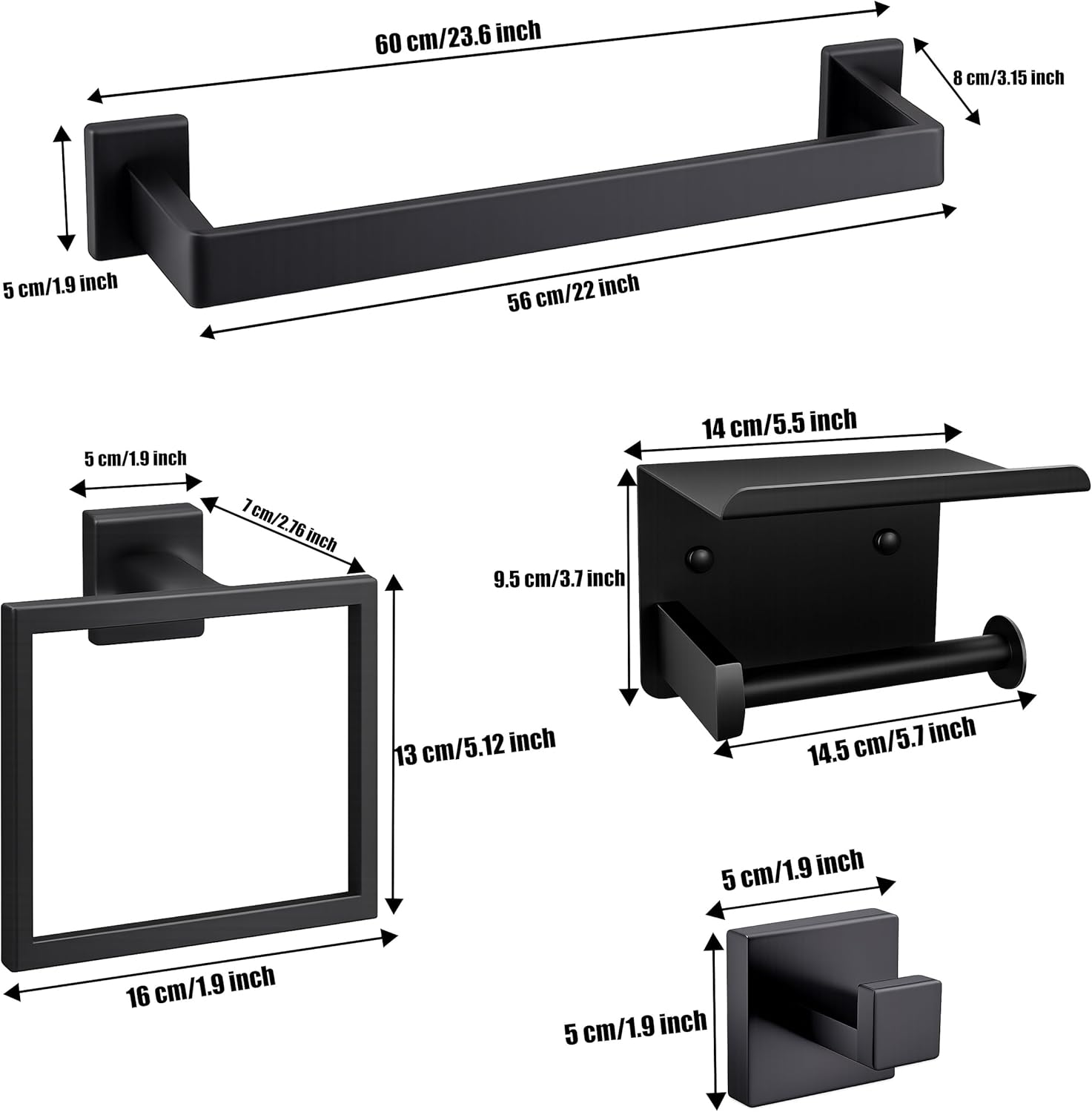 60 cm/23.6 inch

8 cm/3.15 inch

5 cm/1.9 inch

56 cm/22 inch

5 cm/1.9 inch

7 cm/2.76 inch

13 cm/5.12 inch

16 cm/1.9 inch

14 cm/5.5 inch

9.5 cm/3.7 inch

14.5 cm/5.7 inch

5 cm/1.9 inch

5 cm/1.9 inch