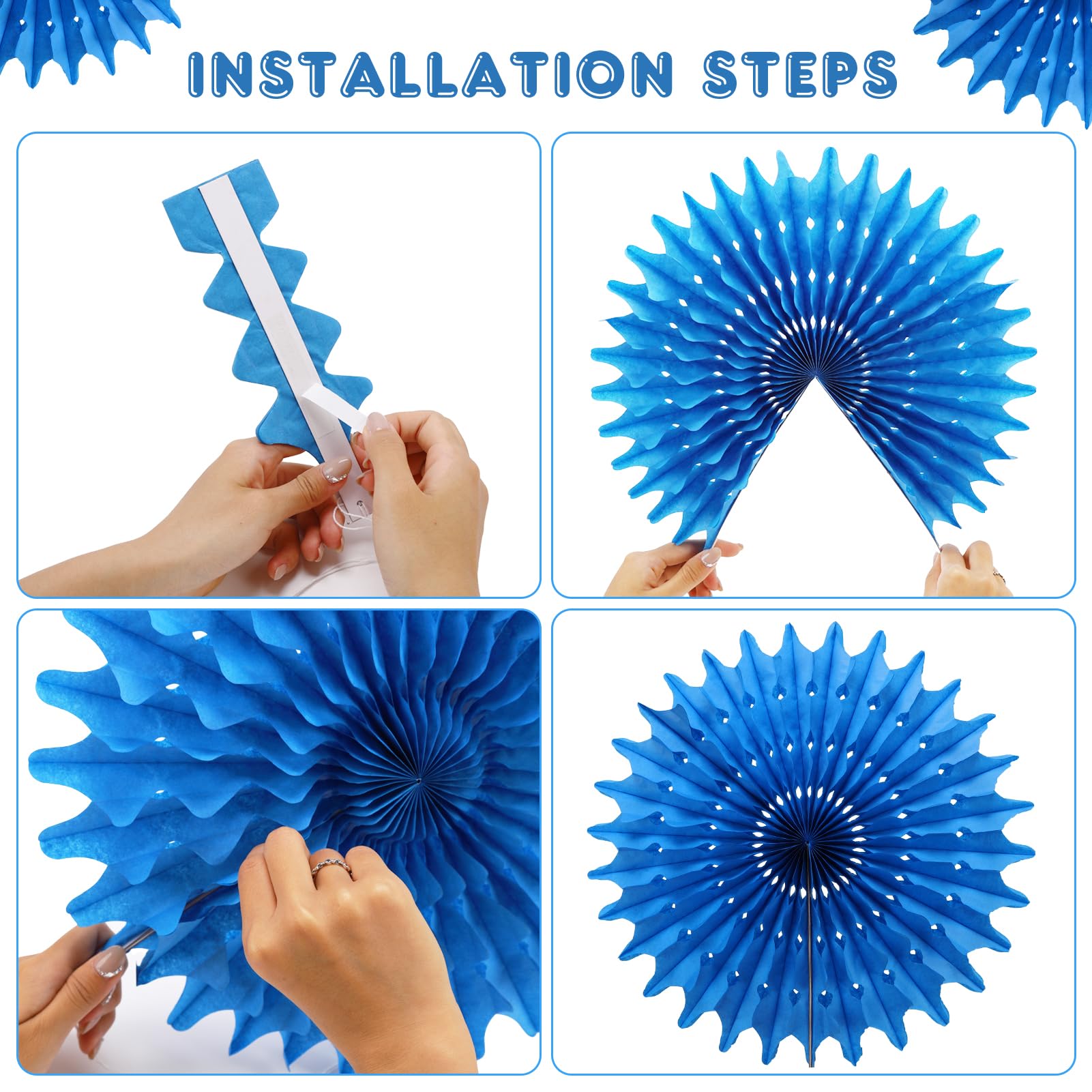 INSTALLATION STEPS