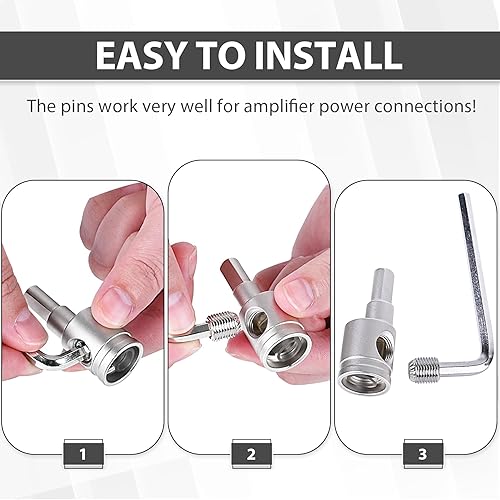 EASY TO INSTALL

The pins work very well for amplifier power connections!

1

2

3