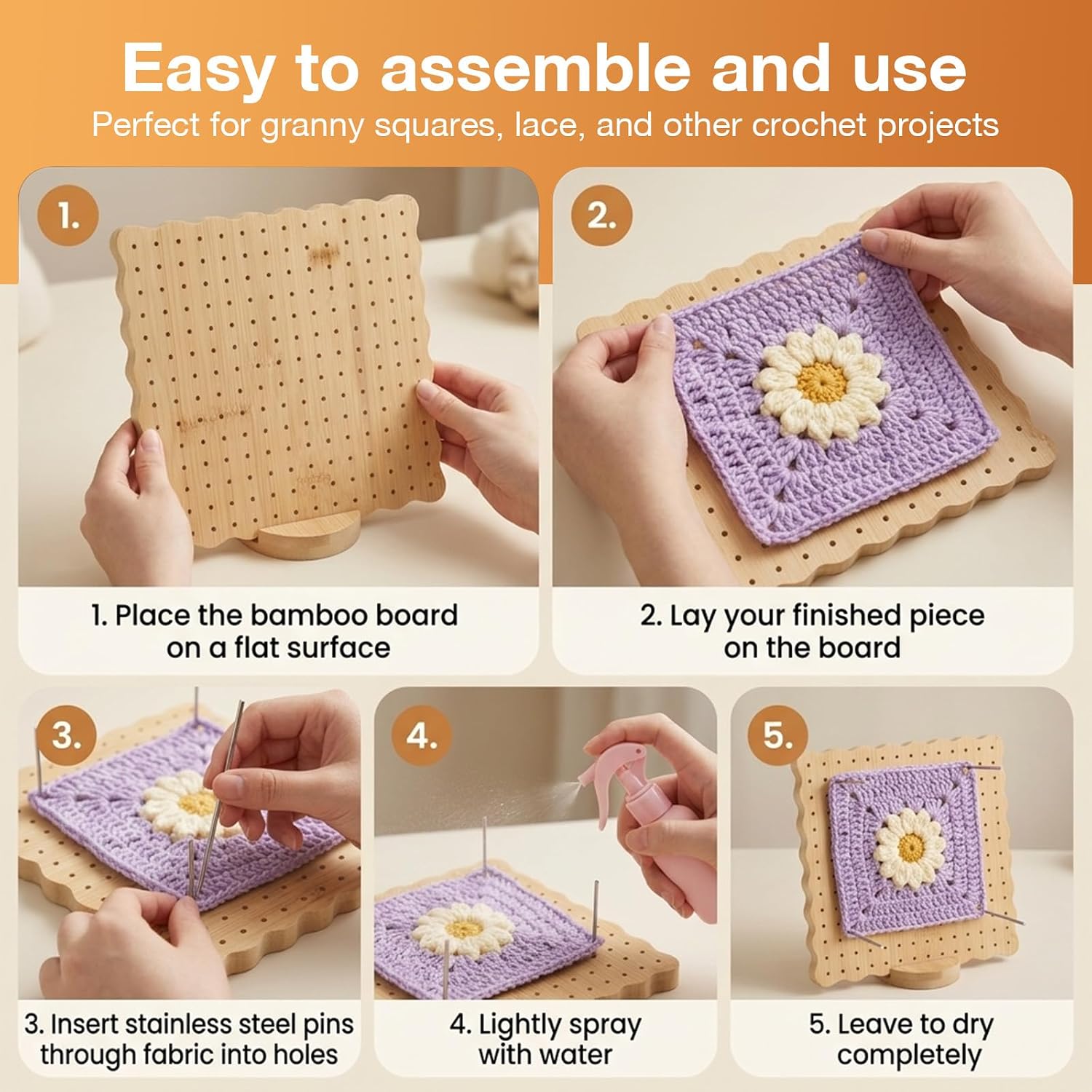 Easy to assemble and use

Perfect for granny squares, lace, and other crochet projects

1.

1. Place the bamboo board on a flat surface

2.

2. Lay your finished piece on the board

3.

3. Insert stainless steel pins through fabric into holes

4.

4. Lightly spray with water

5.

5. Leave to dry completely