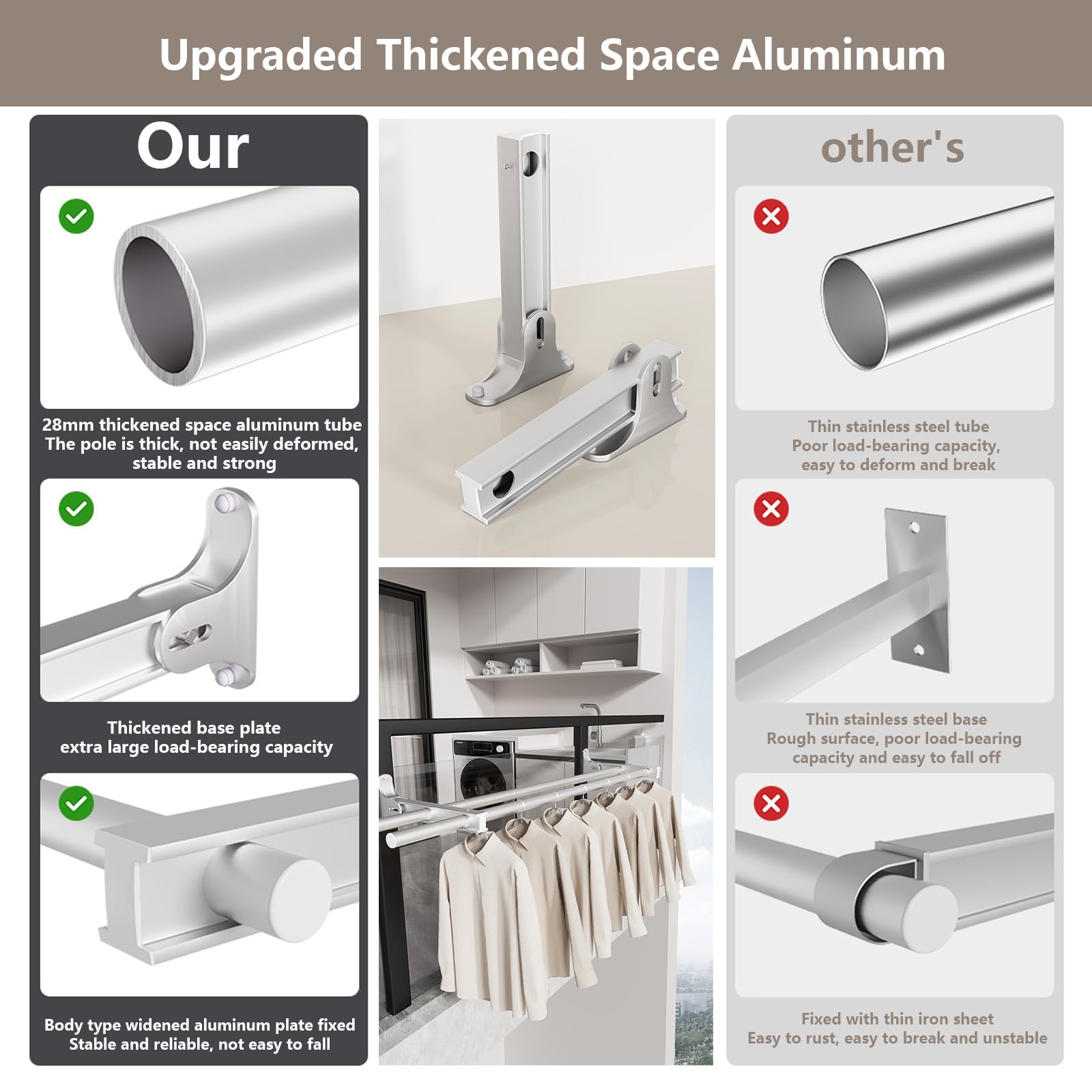 Upgraded Thickened Space Aluminum

Our

28mm thickened space aluminum tube
The pole is thick, not easily deformed, stable and strong

Thickened base plate
extra large load-bearing capacity

Body type widened aluminum plate fixed
Stable and reliable, not easy to fall

other's

Thin stainless steel tube
Poor load-bearing capacity, easy to deform and break

Thin stainless steel base
Rough surface, poor load-bearing capacity and easy to fall off

Fixed with thin iron sheet
Easy to rust, easy to break and unstable