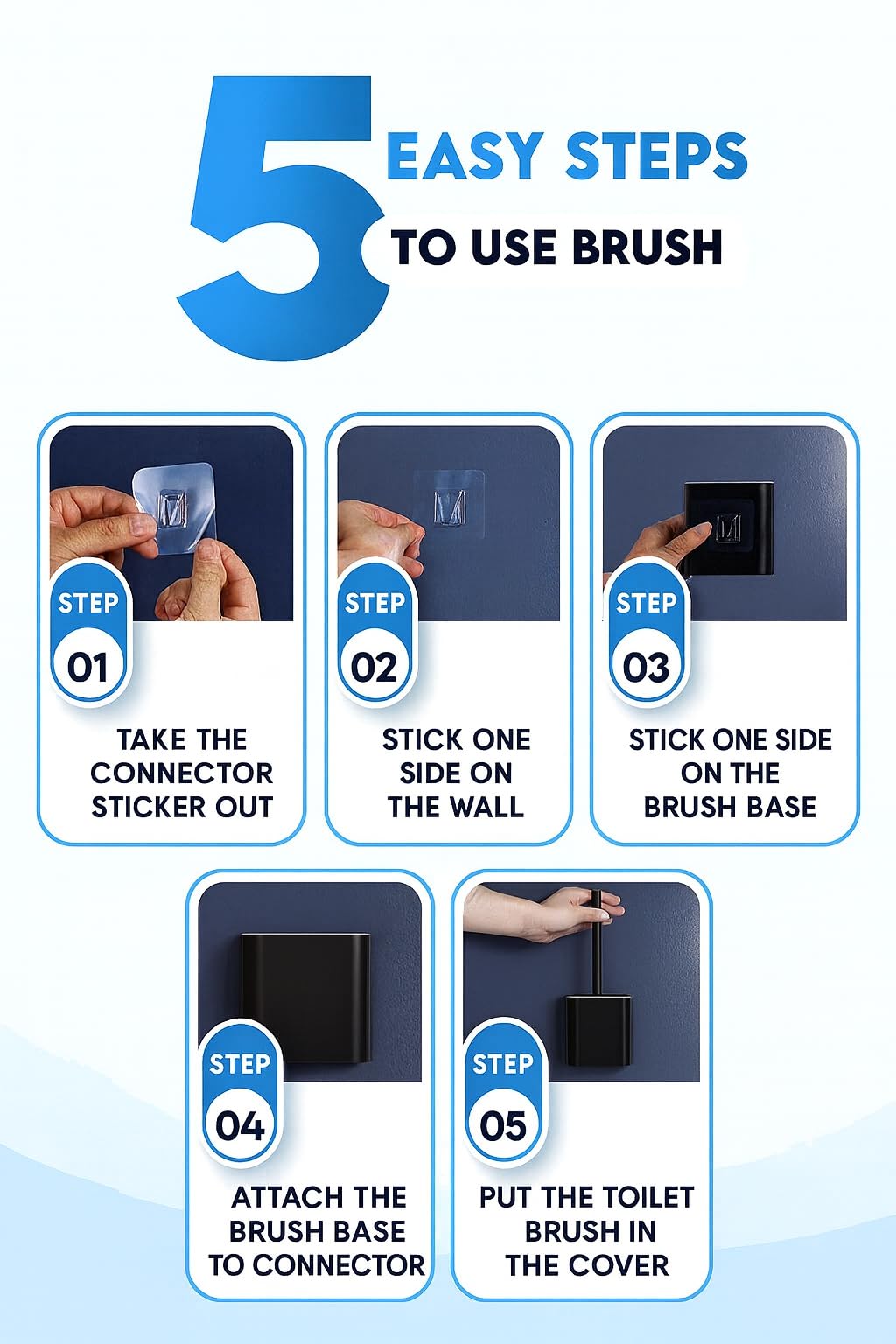 5 EASY STEPS
TO USE BRUSH

STEP
01
TAKE THE CONNECTOR STICKER OUT

STEP
02
STICK ONE SIDE ON THE WALL

STEP
03
STICK ONE SIDE ON THE BRUSH BASE

STEP
04
ATTACH THE BRUSH BASE TO CONNECTOR

STEP
05
PUT THE TOILET BRUSH IN THE COVER