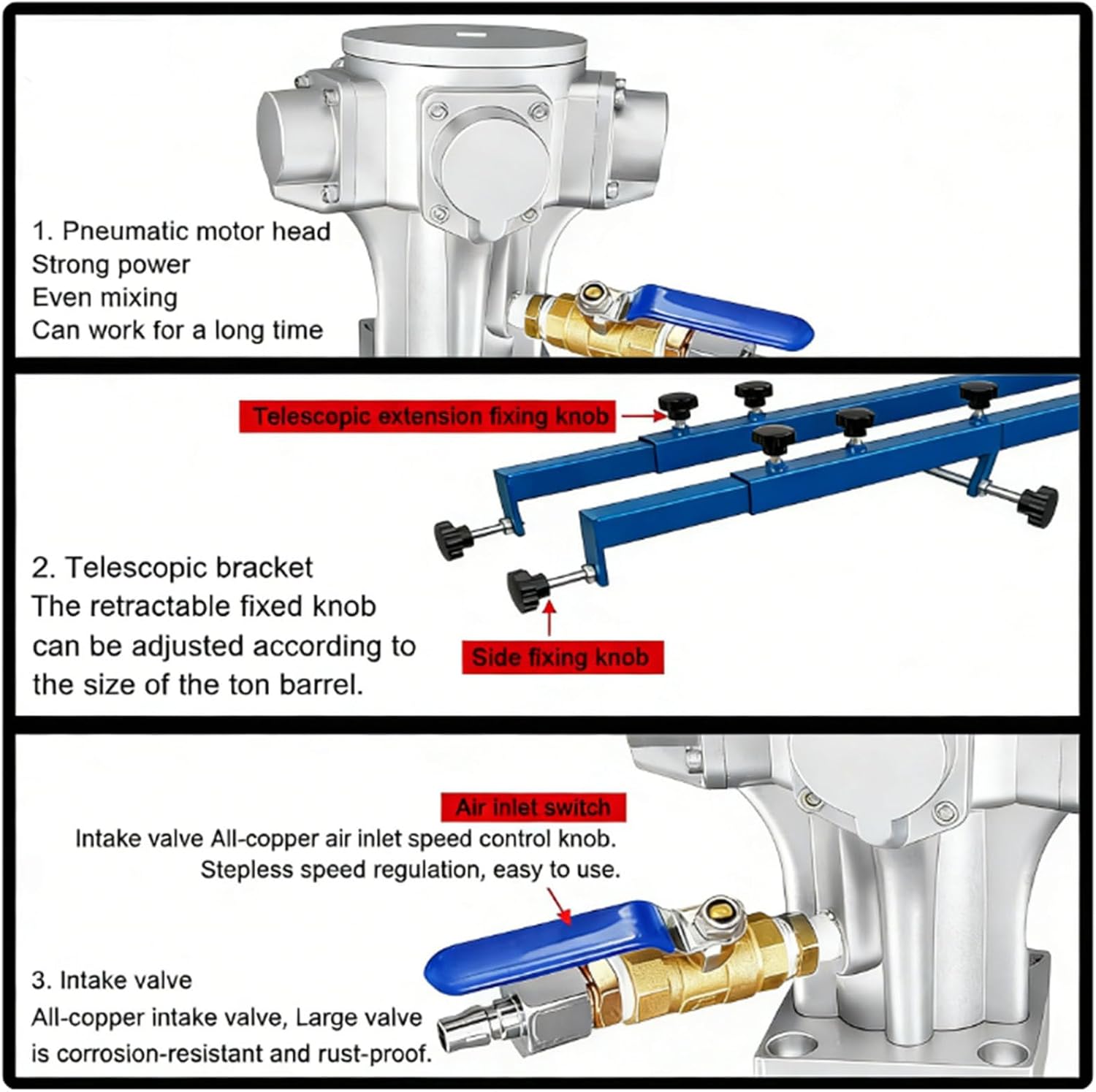 1. Pneumatic motor head
Strong power
Even mixing
Can work for a long time

Telescopic extension fixing knob

2. Telescopic bracket
The retractable fixed knob can be adjusted according to the size of the ton barrel.

Side fixing knob

Air inlet switch
Intake valve All-copper air inlet speed control knob. Stepless speed regulation, easy to use.

3. Intake valve
All-copper intake valve, Large valve is corrosion-resistant and rust-proof.