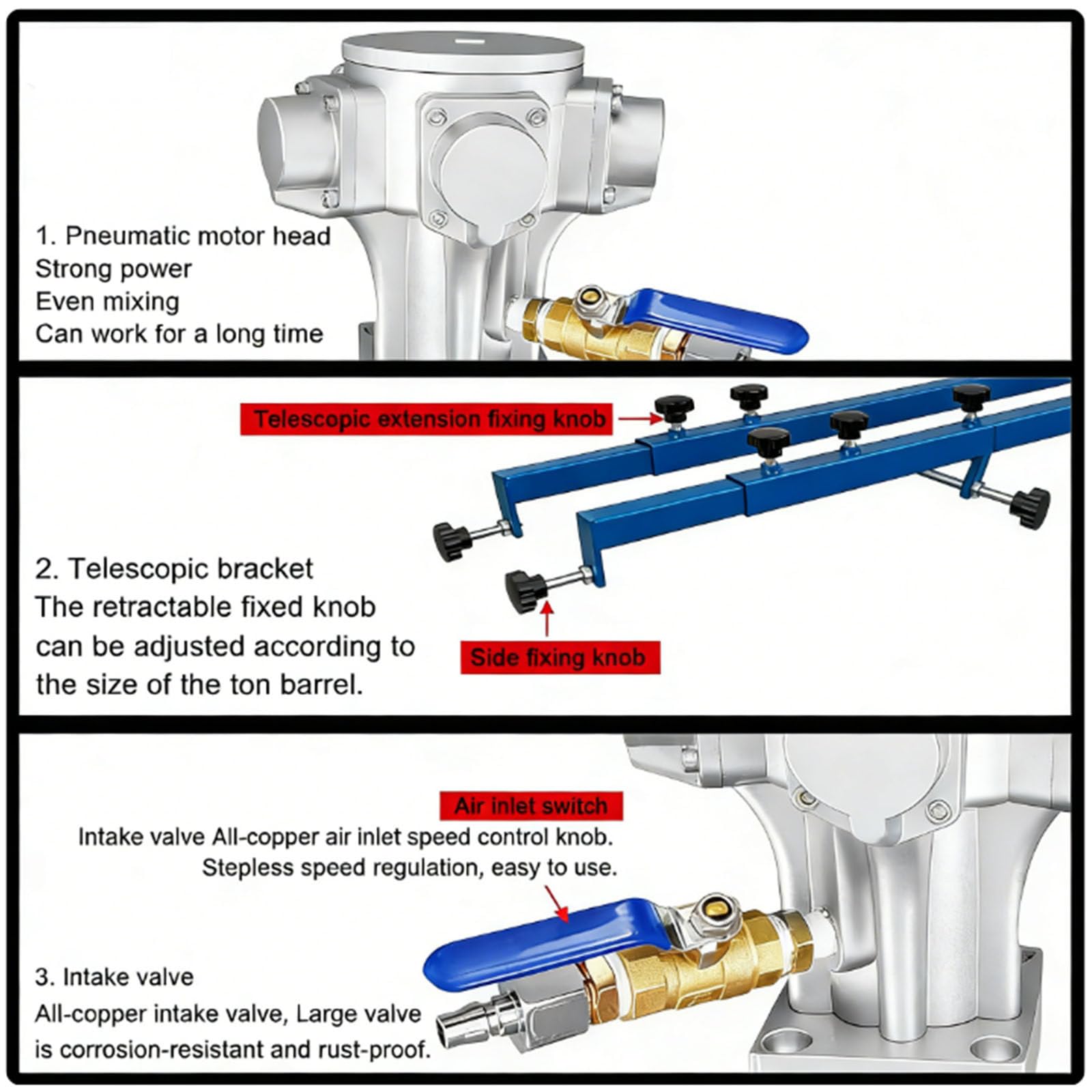 1. Pneumatic motor head
Strong power
Even mixing
Can work for a long time

Telescopic extension fixing knob

2. Telescopic bracket
The retractable fixed knob can be adjusted according to the size of the ton barrel.

Side fixing knob

Air inlet switch
Intake valve All-copper air inlet speed control knob.
Stepless speed regulation, easy to use.

3. Intake valve
All-copper intake valve, Large valve is corrosion-resistant and rust-proof.