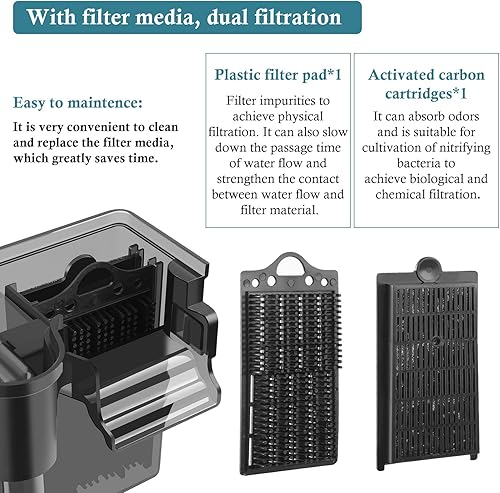 With filter media, dual filtration

Easy to maintence:

It is very convenient to clean and replace the filter media, which greatly saves time.

Plastic filter pad*1

Filter impurities to achieve physical filtration. It can also slow down the passage time of water flow and strengthen the contact between water flow and filter material.

Activated carbon cartridges*1

It can absorb odors and is suitable for cultivation of nitrifying bacteria to achieve biological and chemical filtration.