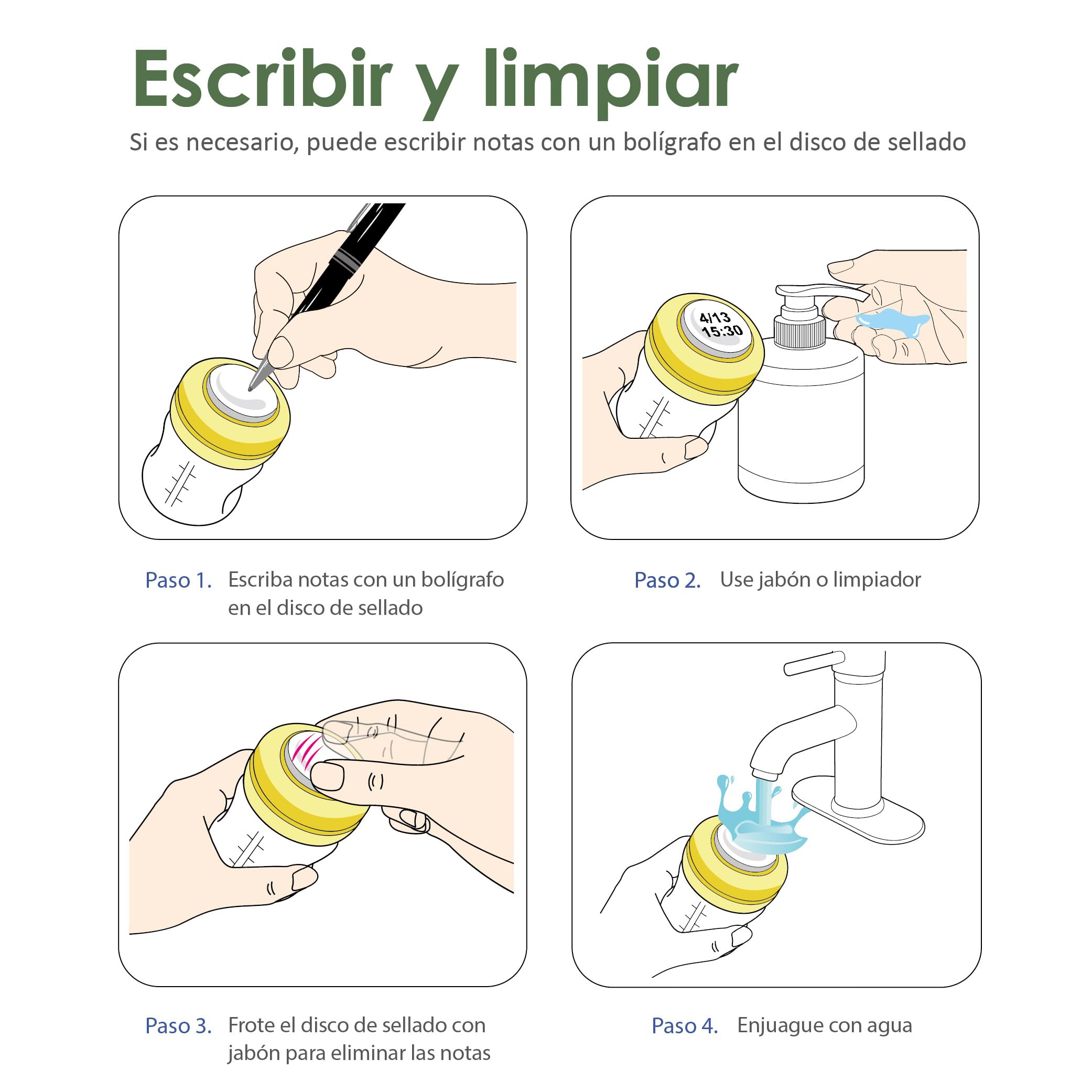 Escribir y limpiar

Si es necesario, puede escribir notas con un bolígrafo en el disco de sellado

4/13
15:30

Paso 1. Escriba notas con un bolígrafo en el disco de sellado

Paso 2. Use jabón o limpiador

Paso 3. Frote el disco de sellado con jabón para eliminar las notas

Paso 4. Enjuague con agua