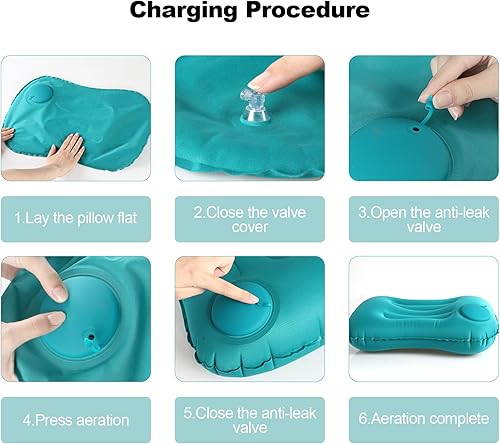 Charging Procedure

1.Lay the pillow flat

2.Close the valve cover

3.Open the anti-leak valve

4.Press aeration

5.Close the anti-leak valve

6.Aeration complete