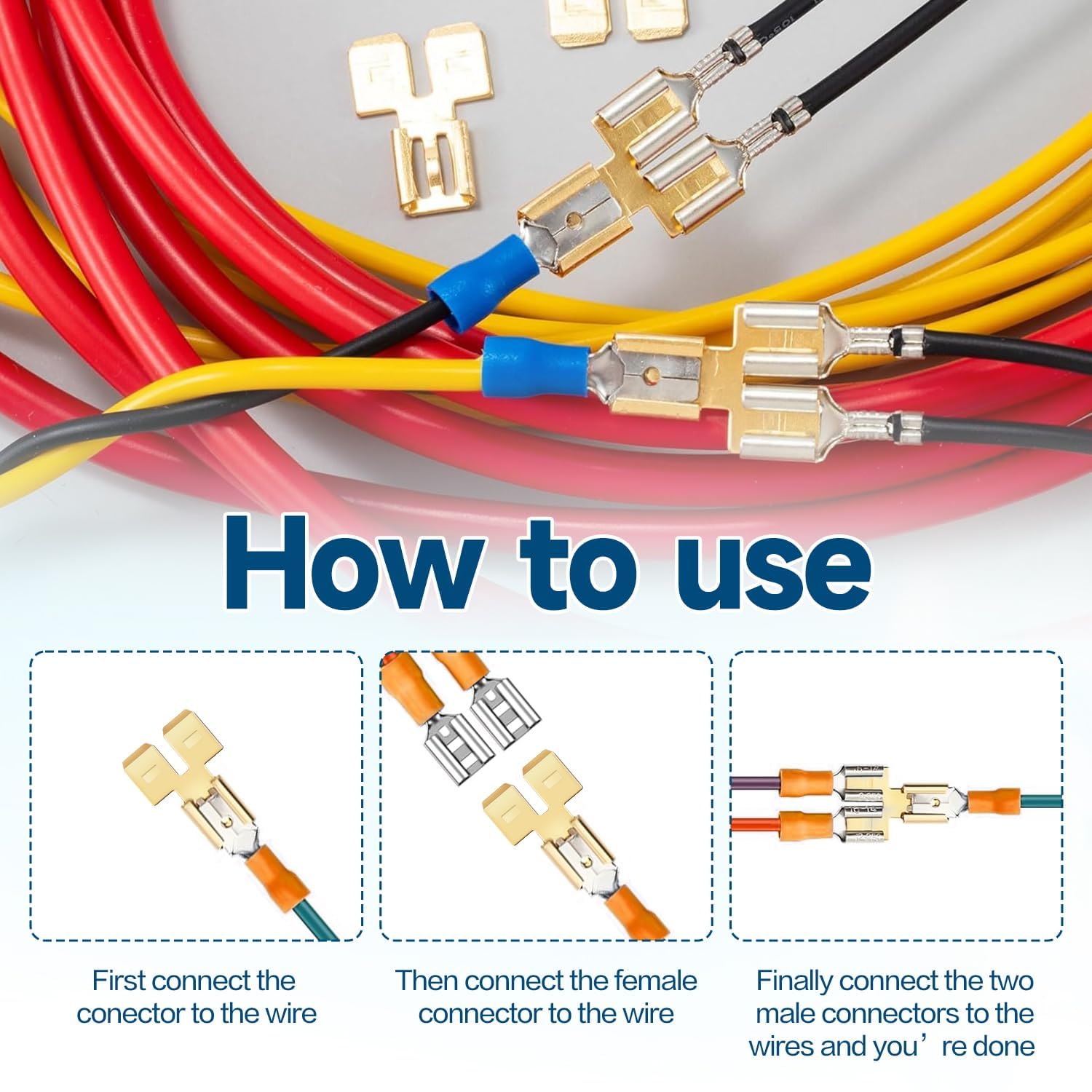 How to use

First connect the conector to the wire

Then connect the female connector to the wire

Finally connect the two male connectors to the wires and you’re done