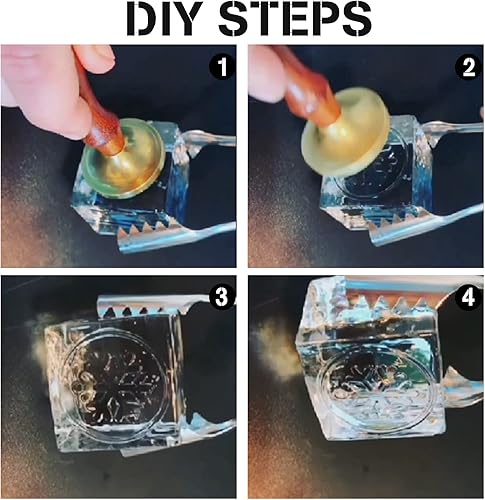 DIY STEPS

1

2

3

4