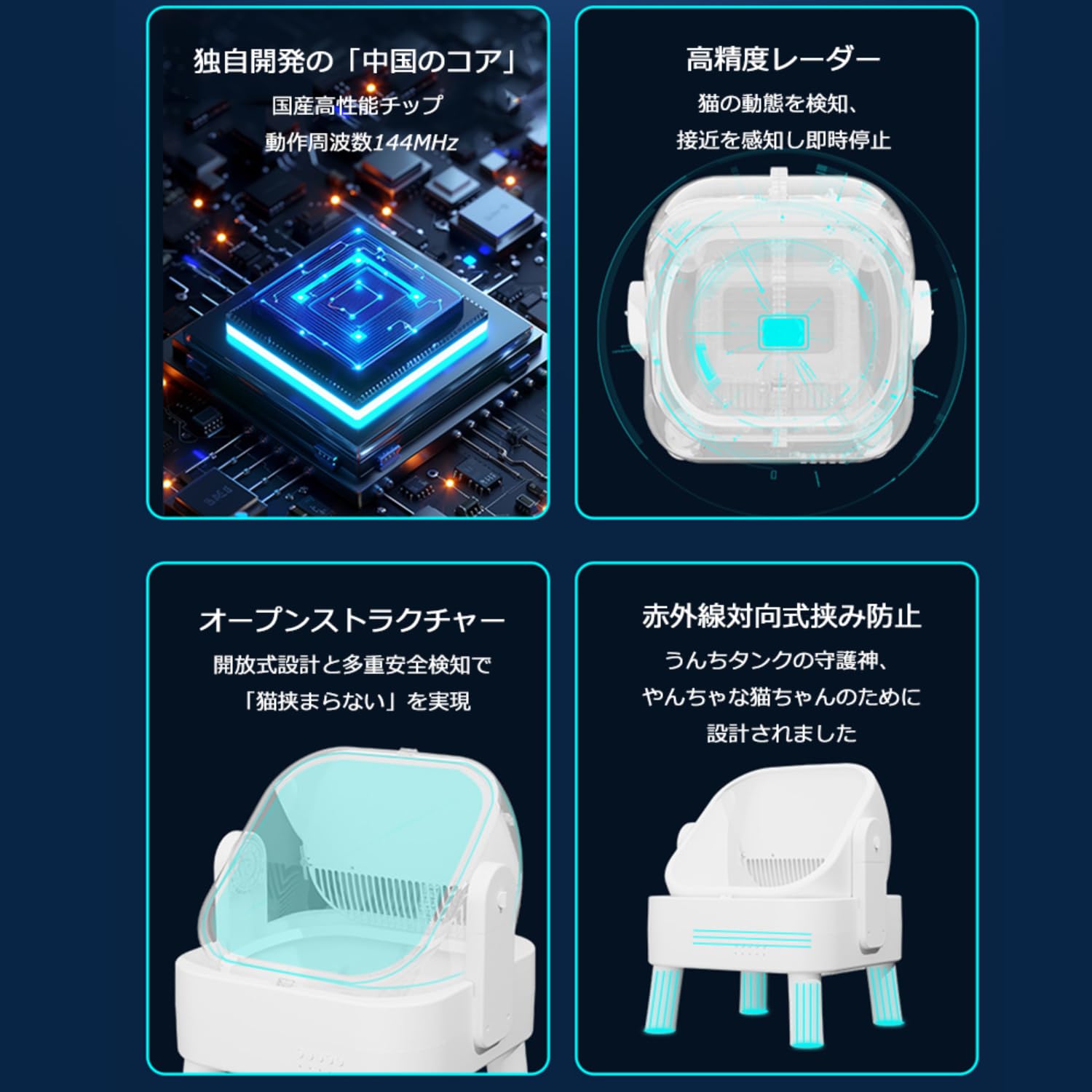 独自開発の「中国のコア」
国産高性能チップ
動作周波数144MHz

高精度レーダー
猫の動態を検知、
接近を感知し即時停止

オープンストラクチャー
開放式設計と多重安全検知で
「猫挟まらない」を実現

赤外線対向式挟み防止
うんちタンクの守護神、
やんちゃな猫ちゃんのために
設計されました