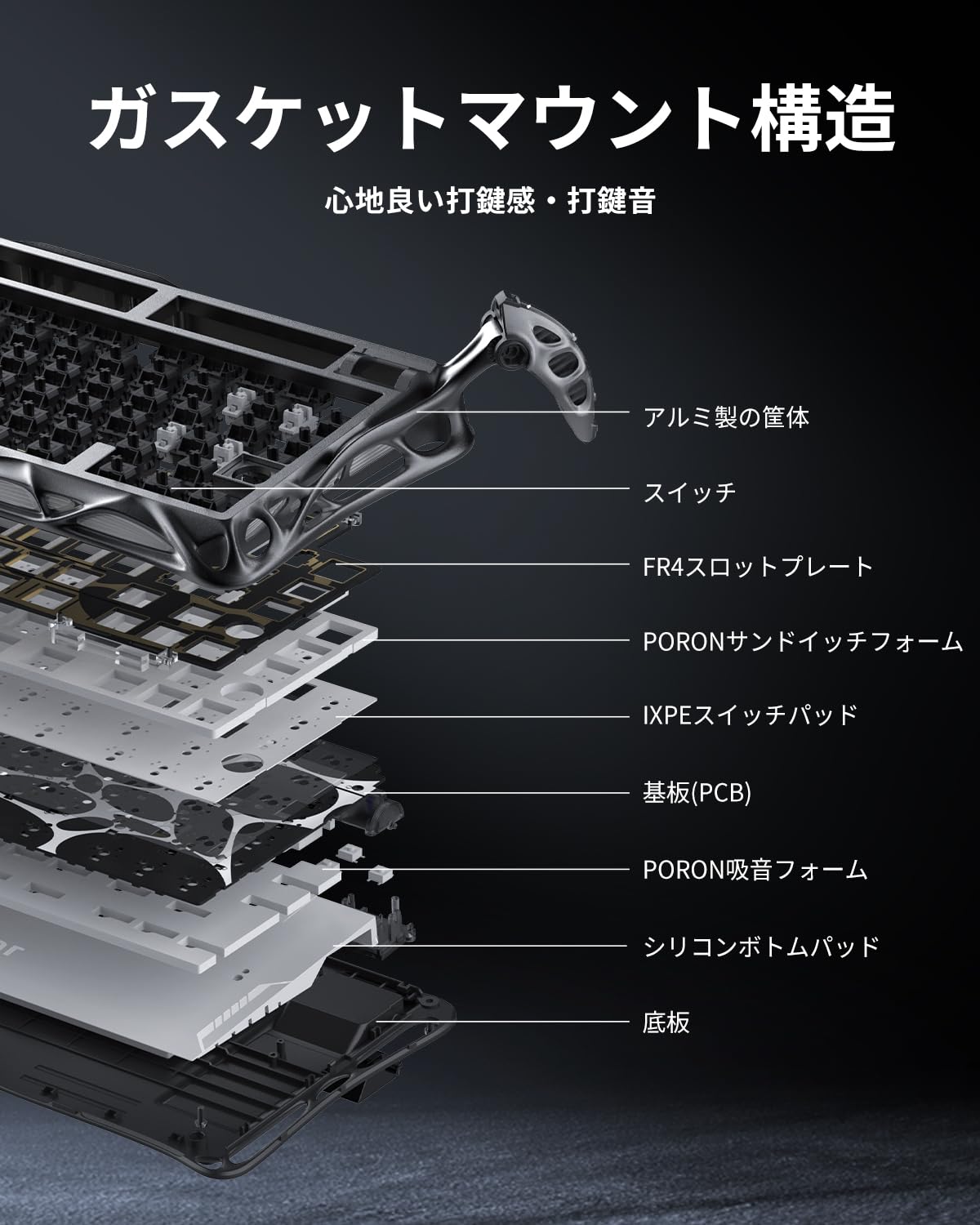 ガスケットマウント構造

心地良い打鍵感・打鍵音

アルミ製の筐体

スイッチ

FR4スロットプレート

PORONサンドイッチフォーム

IXPEスイッチパッド

基板(PCB)

PORON吸音フォーム

シリコンボトムパッド

底板