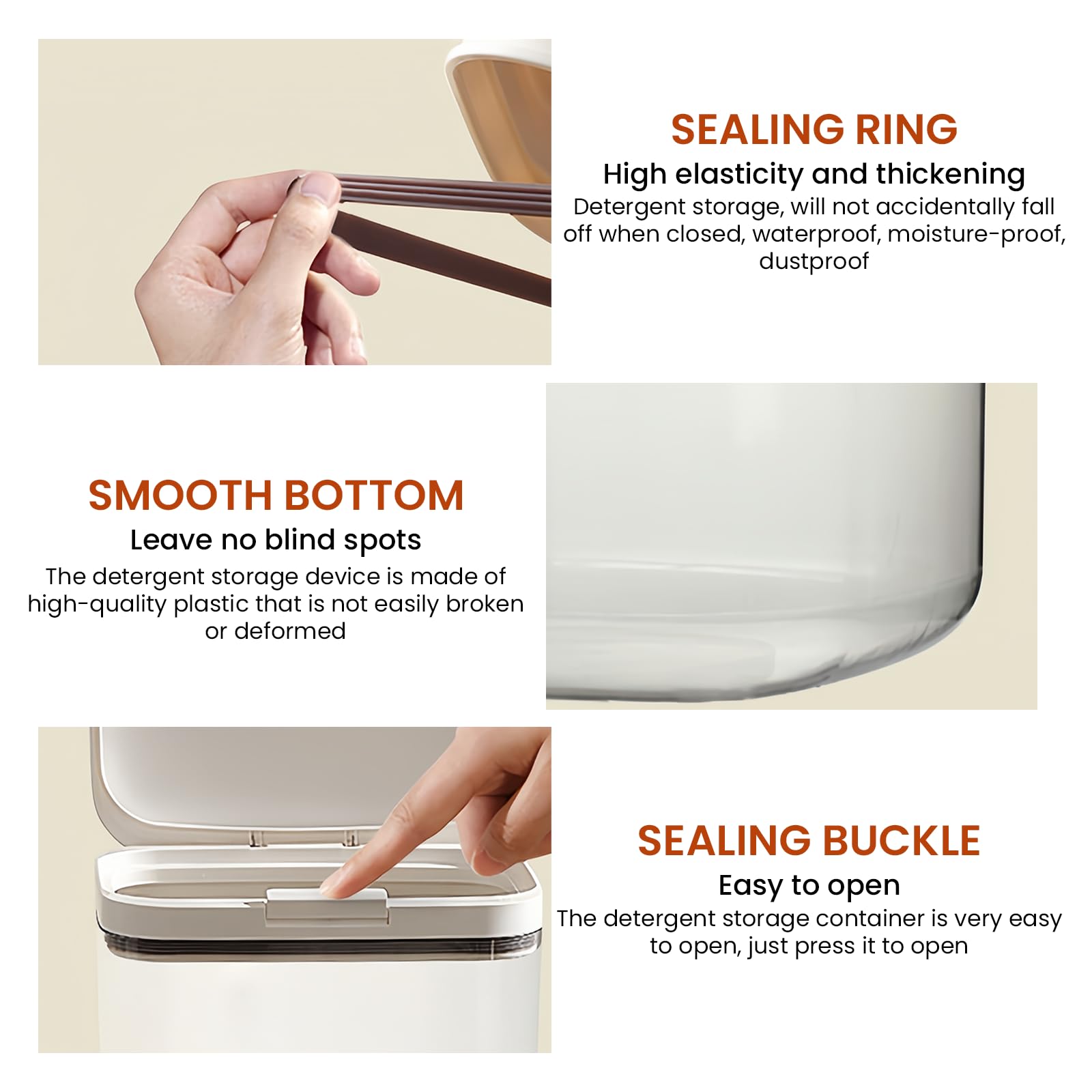 SEALING RING
High elasticity and thickening
Detergent storage, will not accidentally fall off when closed, waterproof, moisture-proof, dustproof

SMOOTH BOTTOM
Leave no blind spots
The detergent storage device is made of high-quality plastic that is not easily broken or deformed

SEALING BUCKLE
Easy to open
The detergent storage container is very easy to open, just press it to open