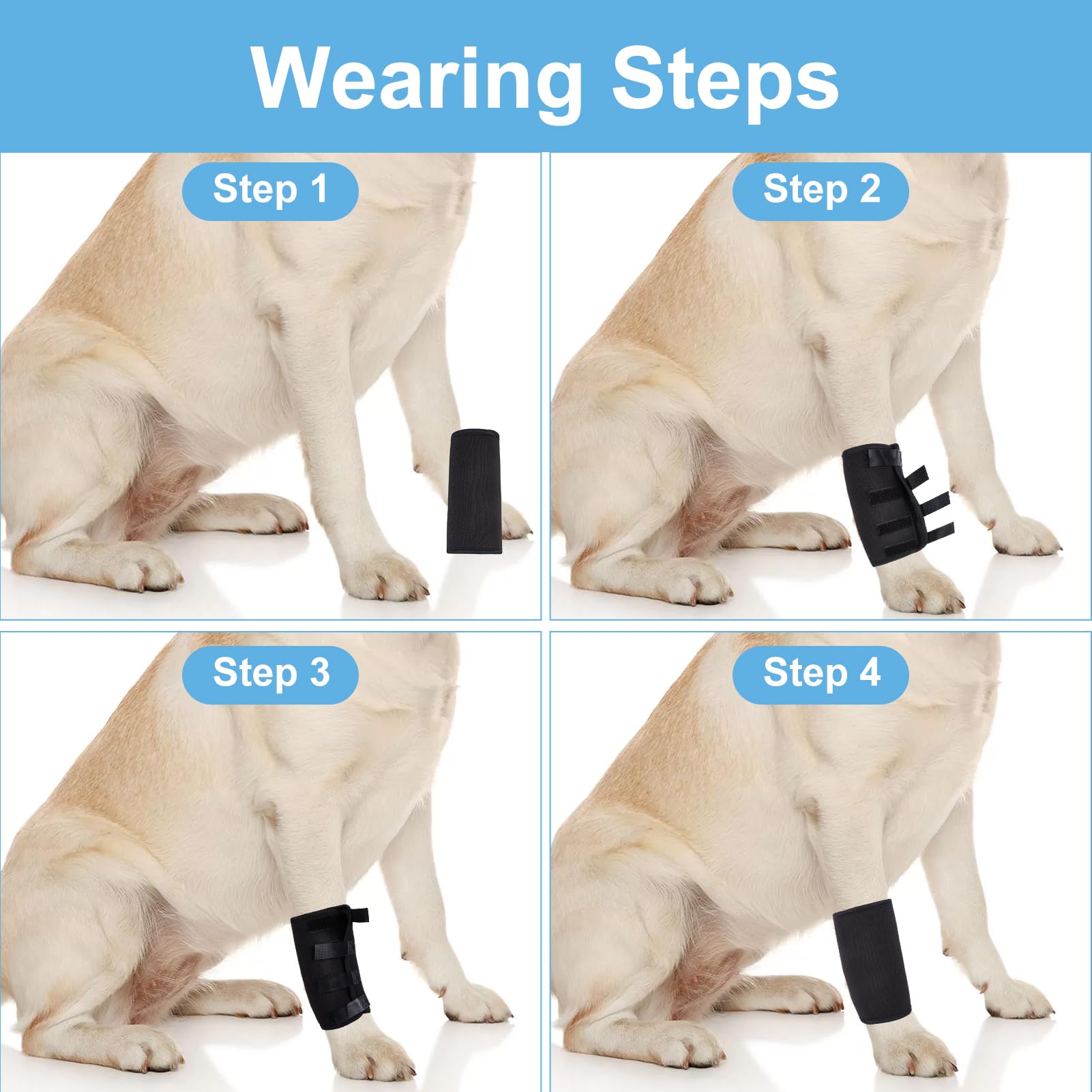 Wearing Steps

Step 1

Step 2

Step 3

Step 4