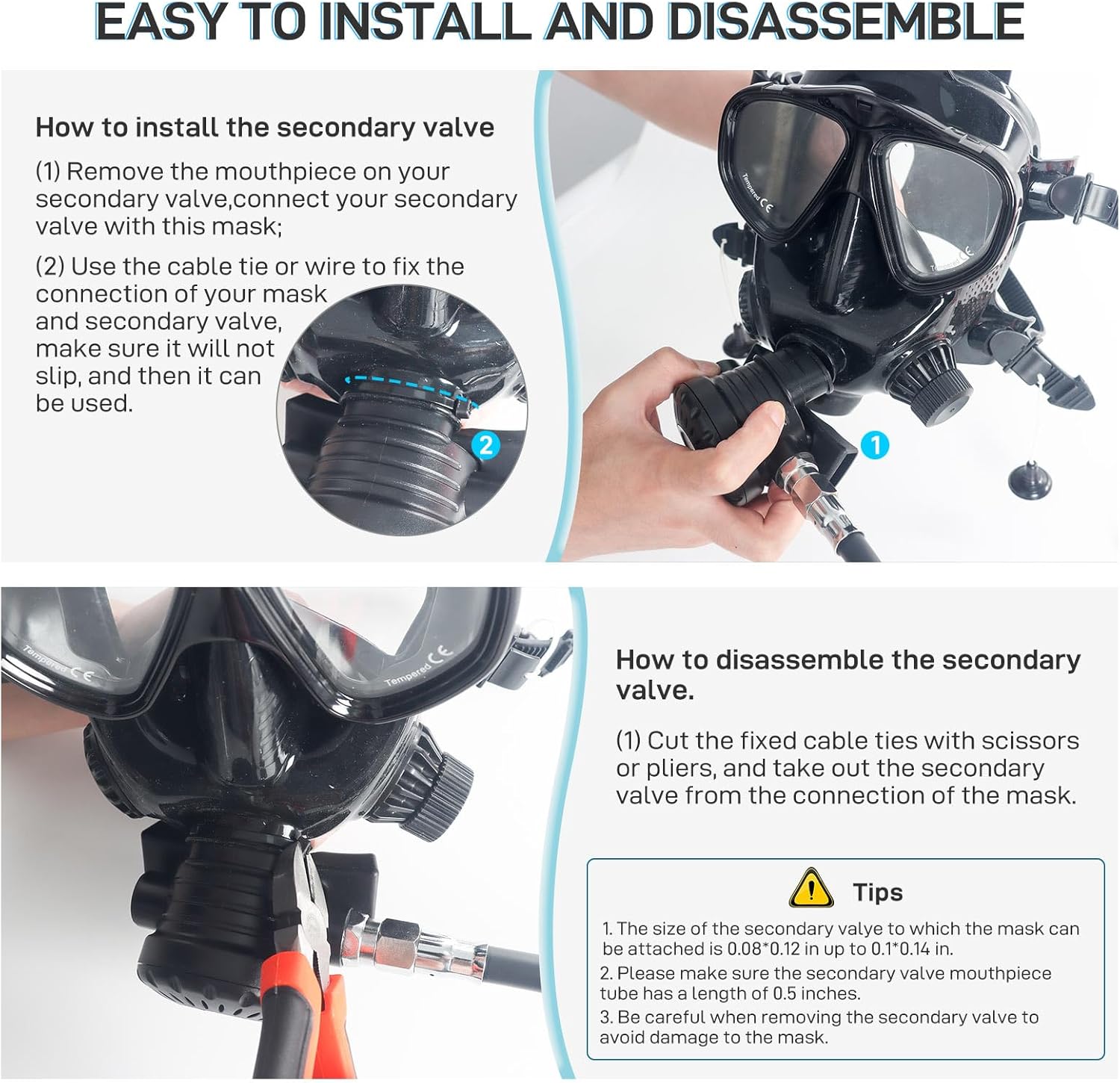 EASY TO INSTALL AND DISASSEMBLE

How to install the secondary valve

(1) Remove the mouthpiece on your secondary valve,connect your secondary valve with this mask;

(2) Use the cable tie or wire to fix the connection of your mask and secondary valve, make sure it will not slip, and then it can be used.

2

Tempered CE

Tempered CE

1

Tempered CE

Tempered CE

How to disassemble the secondary valve.

(1) Cut the fixed cable ties with scissors or pliers, and take out the secondary valve from the connection of the mask.

Tips

1. The size of the secondary valye to which the mask can be attached is 0.08*0.12 in up to 0.1*0.14 in.

2. Please make sure the secondary valve mouthpiece tube has a length of 0.5 inches.

3. Be careful when removing the secondary valve to avoid damage to the mask.