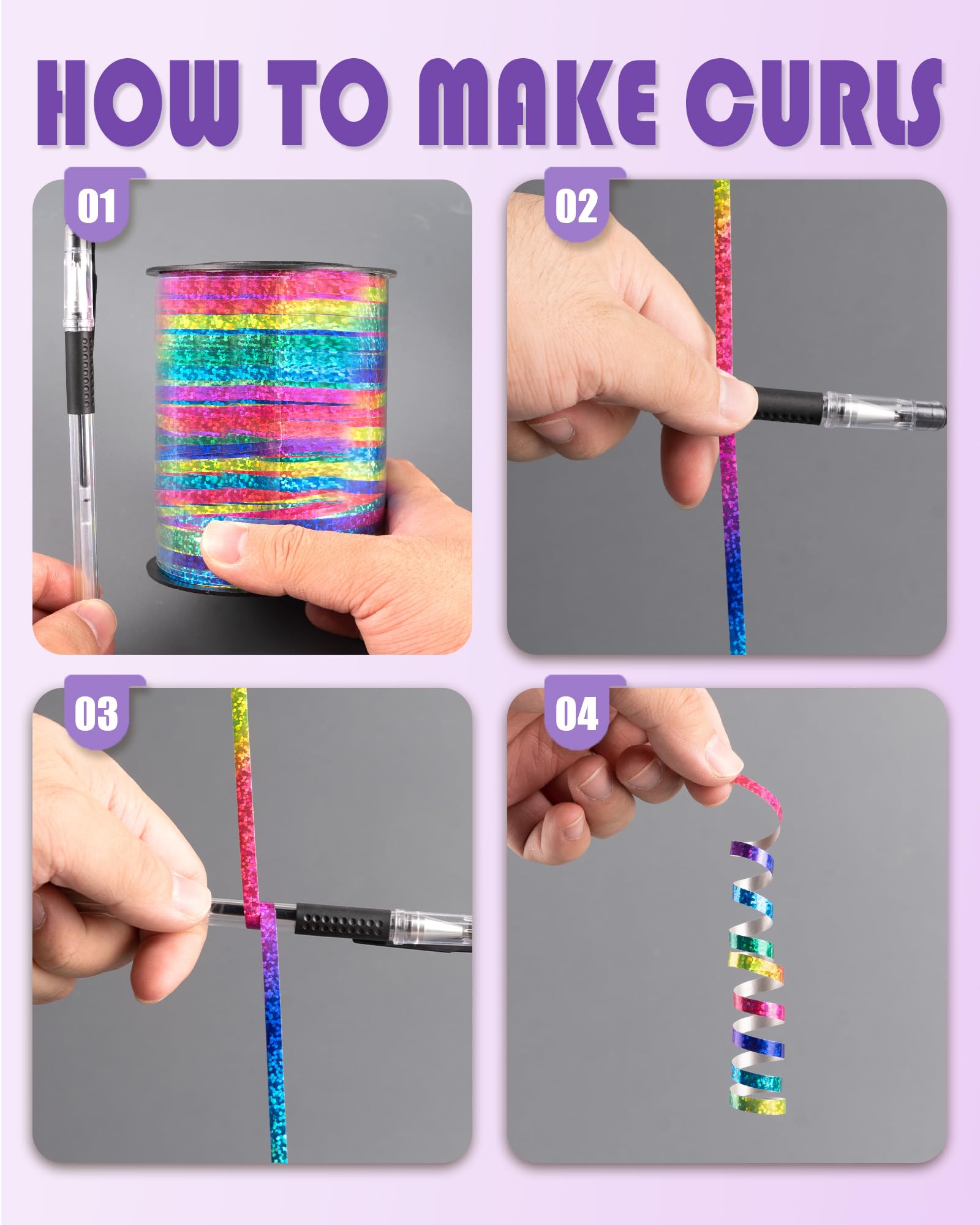 HOW TO MAKE CURLS

01

02

03

04