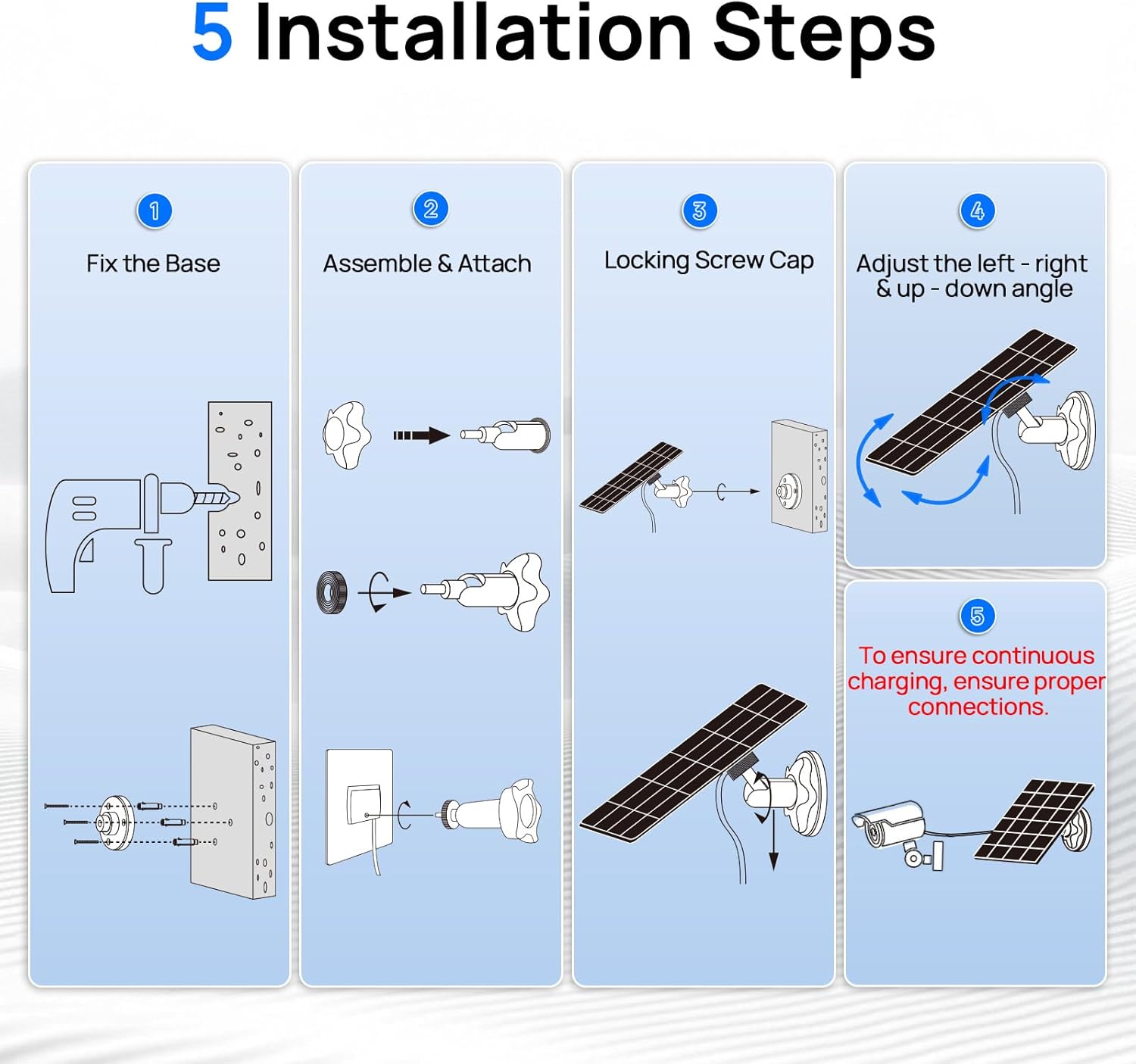 5 Installation Steps

1

Fix the Base

2

Assemble & Attach

3

Locking Screw Cap

4

Adjust the left - right & up - down angle

5

To ensure continuous charging, ensure proper connections.