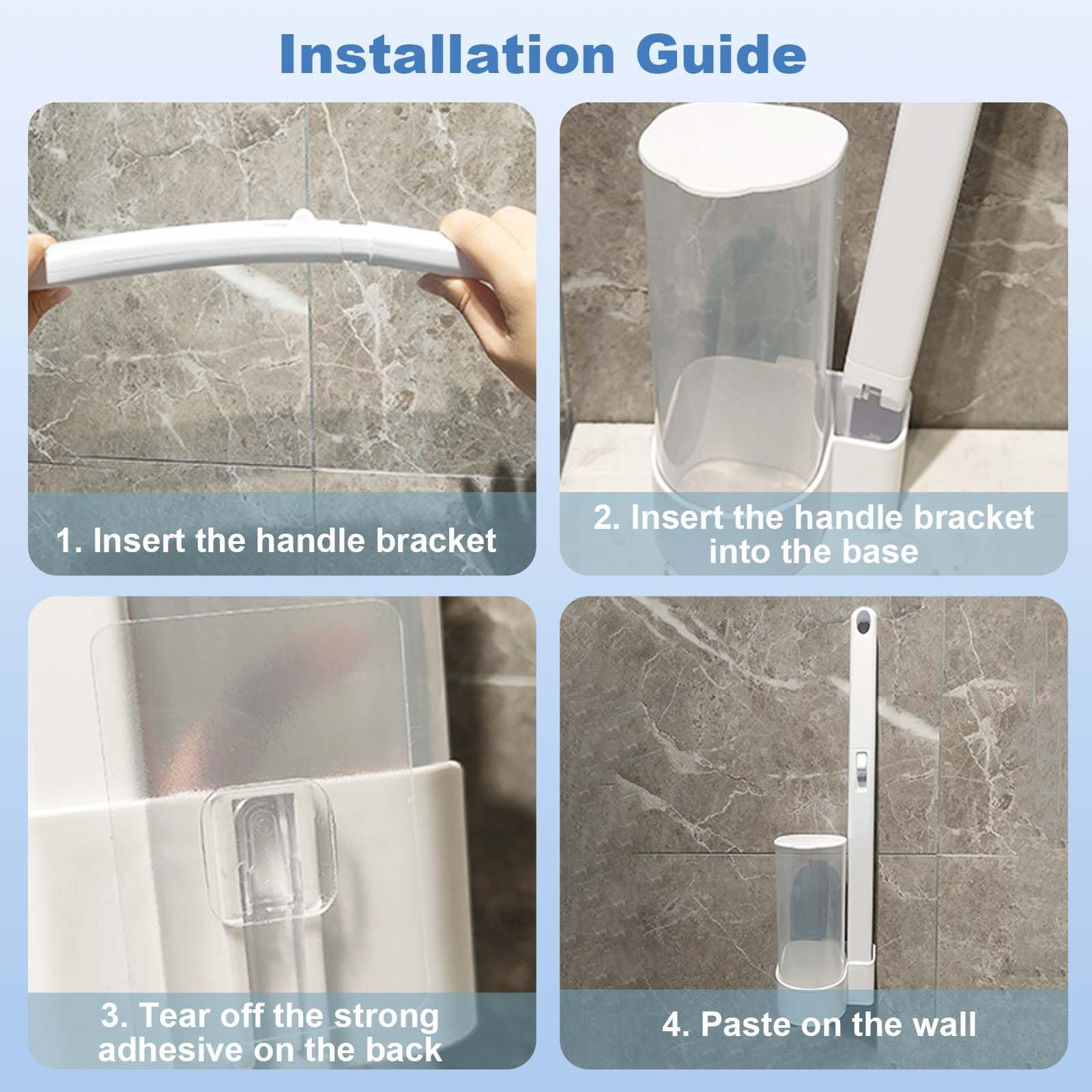 Installation Guide

1. Insert the handle bracket

2. Insert the handle bracket into the base

3. Tear off the strong adhesive on the back

4. Paste on the wall