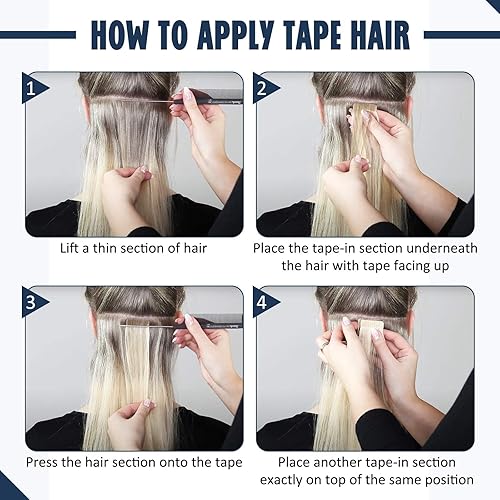 HOW TO APPLY TAPE HAIR

1

Lift a thin section of hair

2

Place the tape-in section underneath the hair with tape facing up

3

Press the hair section onto the tape

4

Place another tape-in section exactly on top of the same position