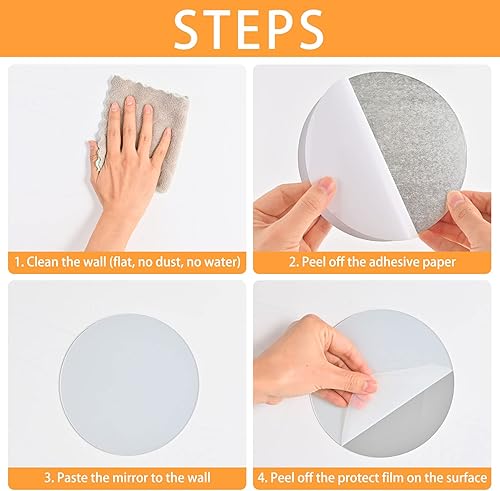 STEPS

1. Clean the wall (flat, no dust, no water)

2. Peel off the adhesive paper

3. Paste the mirror to the wall

4. Peel off the protect film on the surface