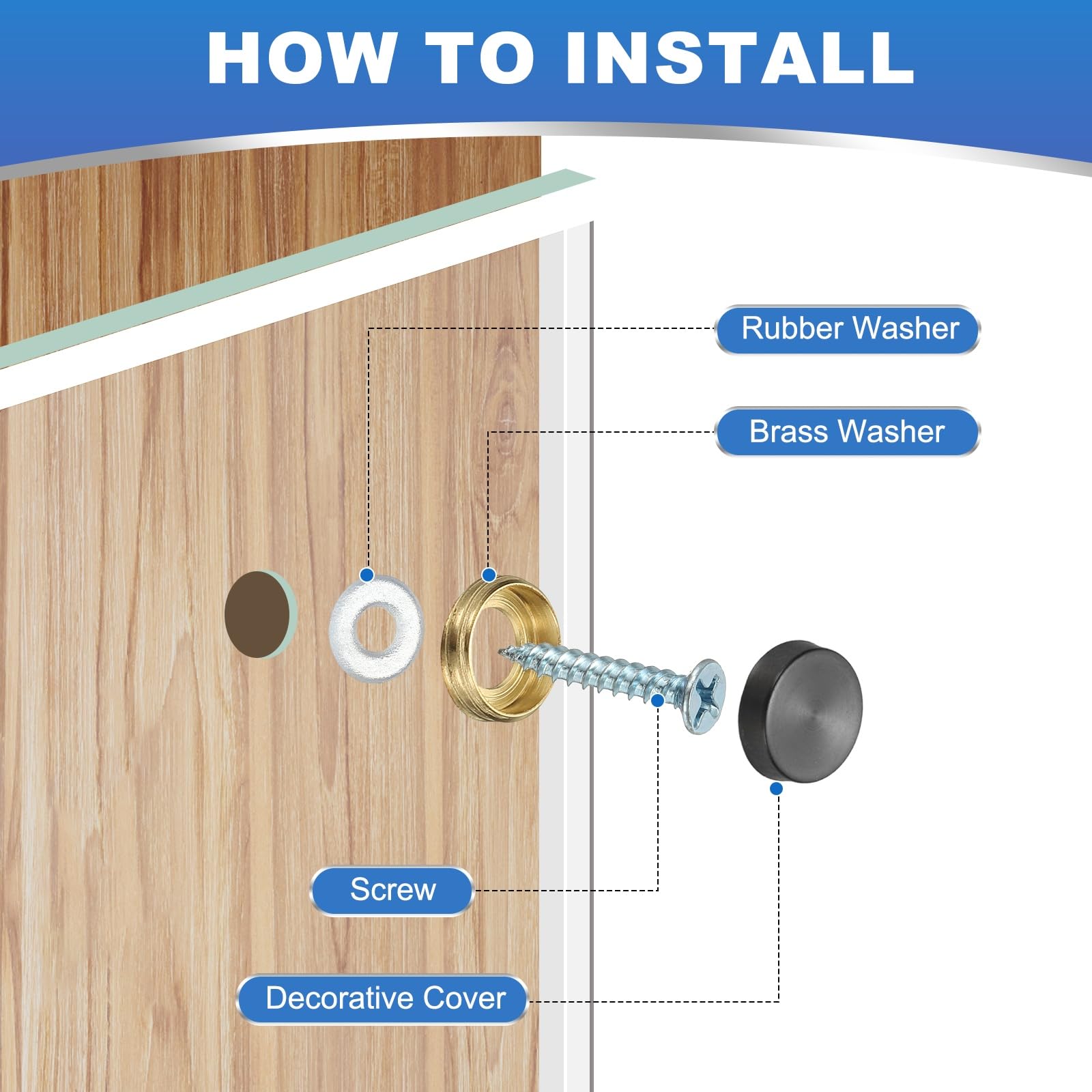 HOW TO INSTALL

Rubber Washer

Brass Washer

Screw

Decorative Cover