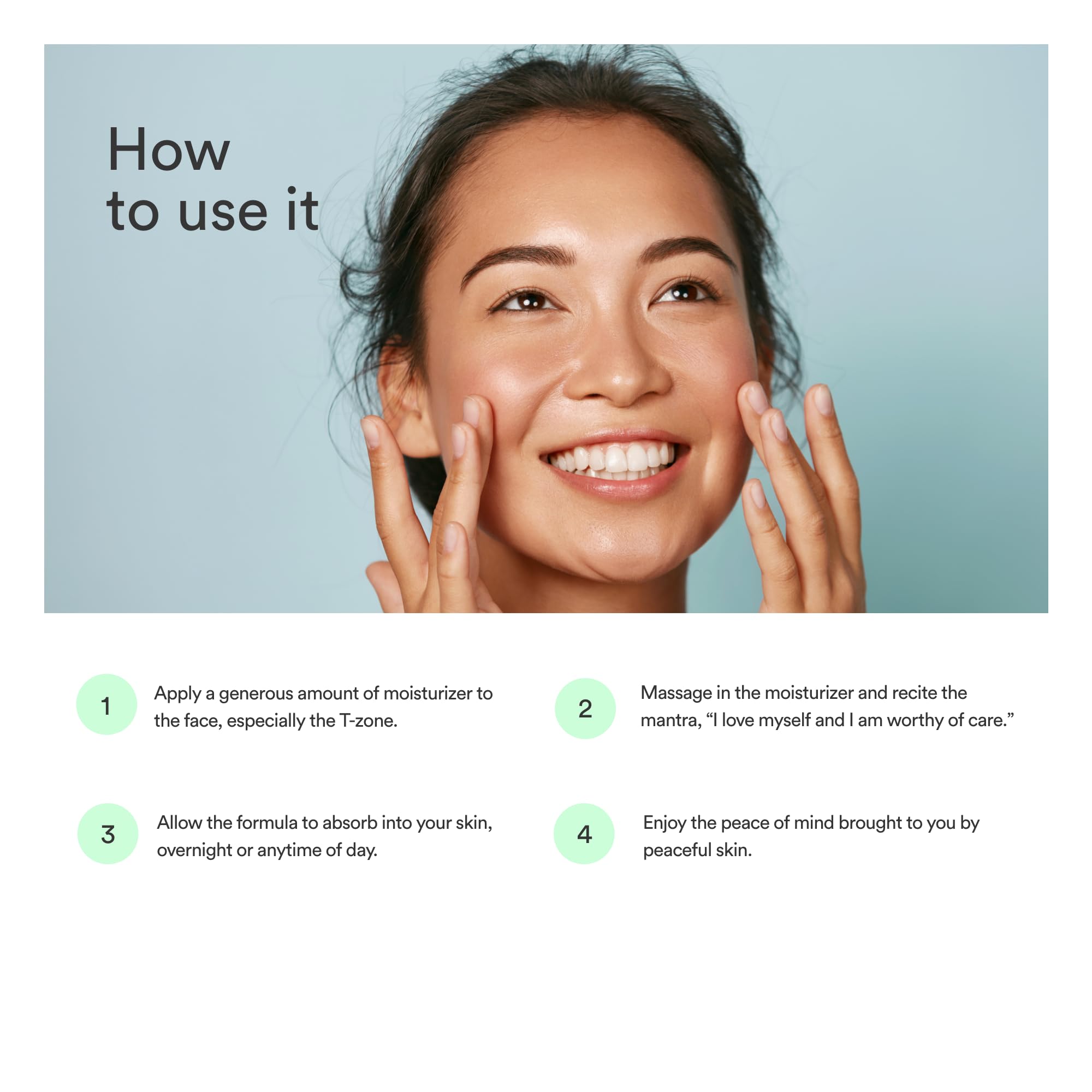 How to use it

1 Apply a generous amount of moisturizer to the face, especially the T-zone.

2 Massage in the moisturizer and recite the mantra, “I love myself and I am worthy of care.”

3 Allow the formula to absorb into your skin, overnight or anytime of day.

4 Enjoy the peace of mind brought to you by peaceful skin.