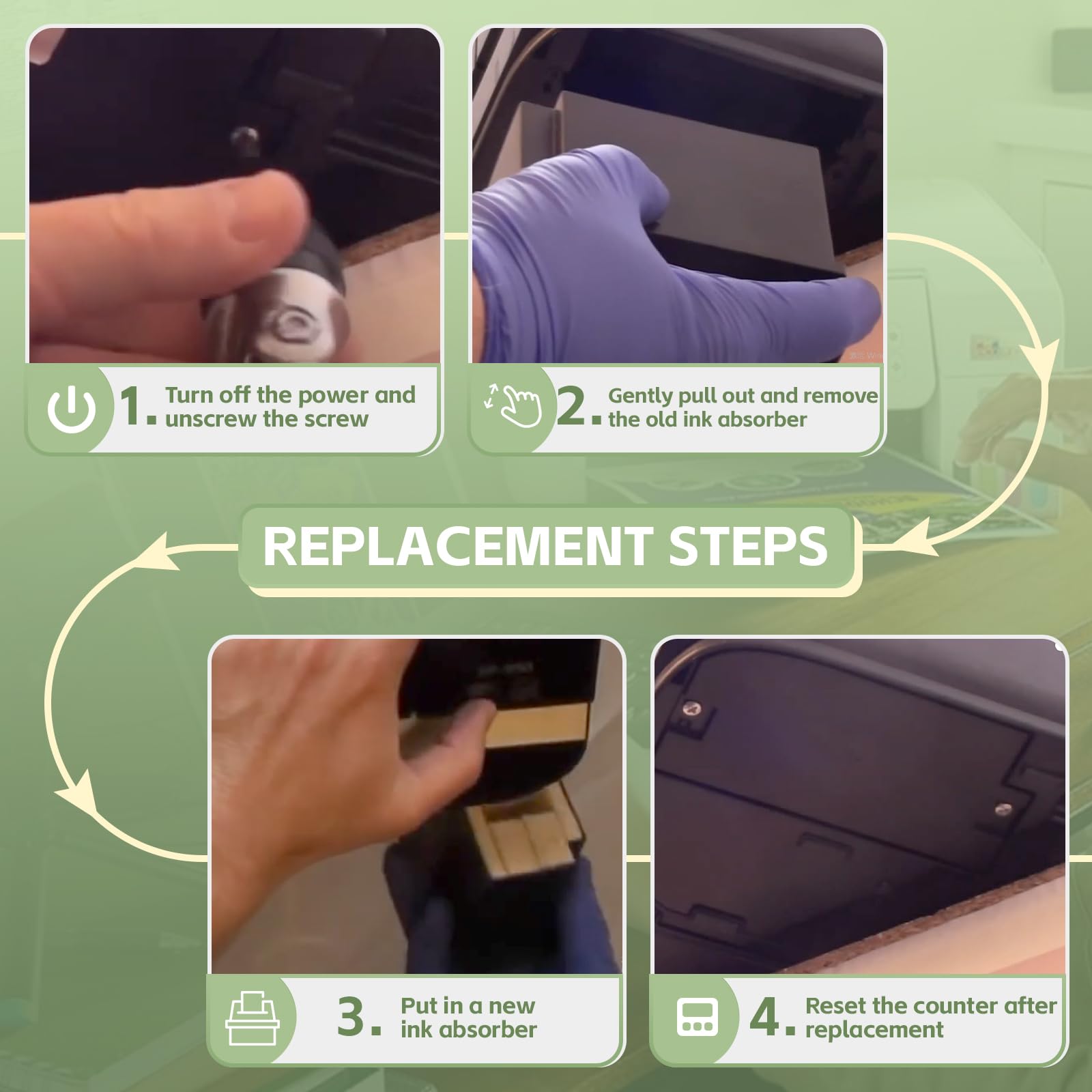 1. Turn off the power and unscrew the screw

2. Gently pull out and remove the old ink absorber

REPLACEMENT STEPS

3. Put in a new ink absorber

4. Reset the counter after replacement