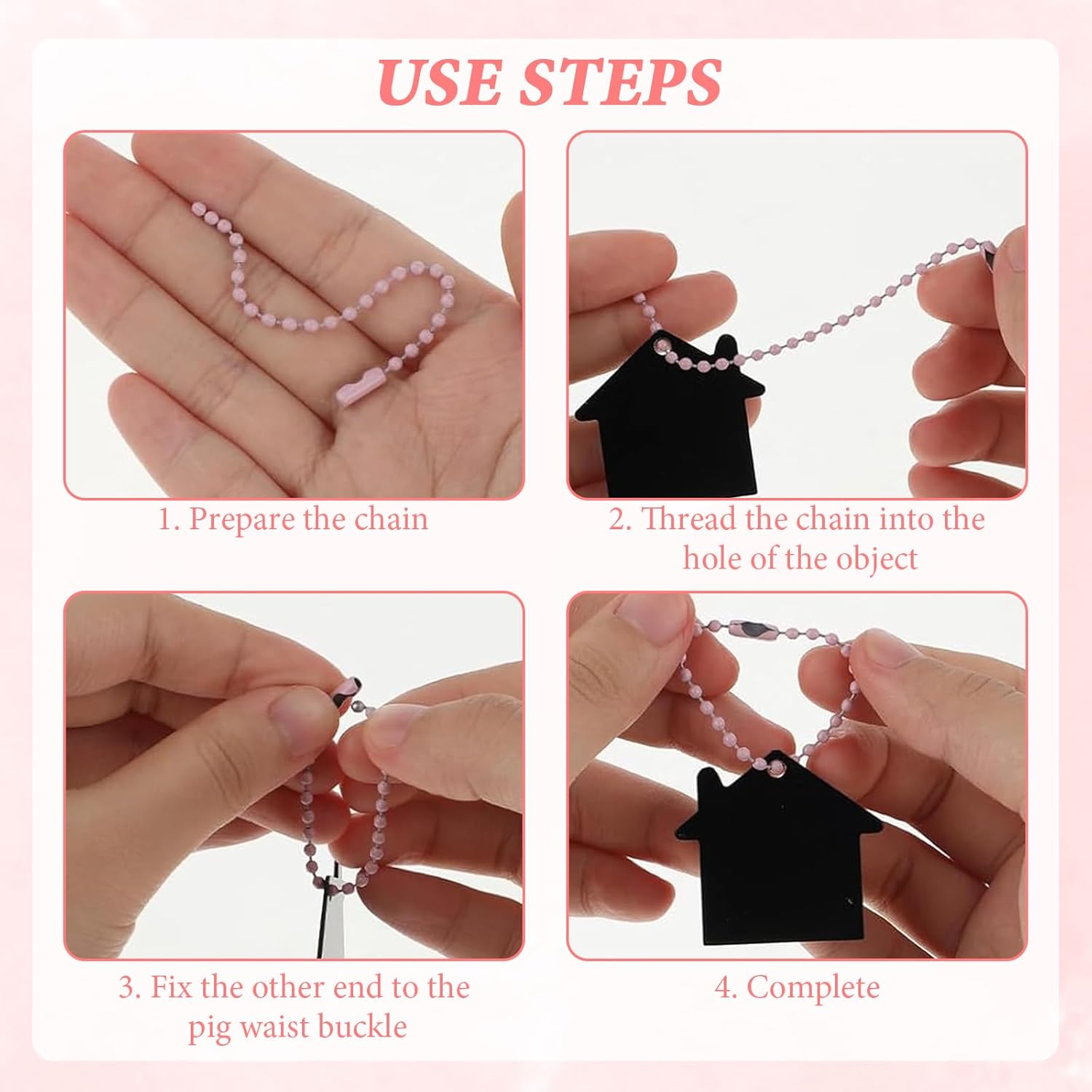 USE STEPS

1. Prepare the chain

2. Thread the chain into the hole of the object

3. Fix the other end to the pig waist buckle

4. Complete